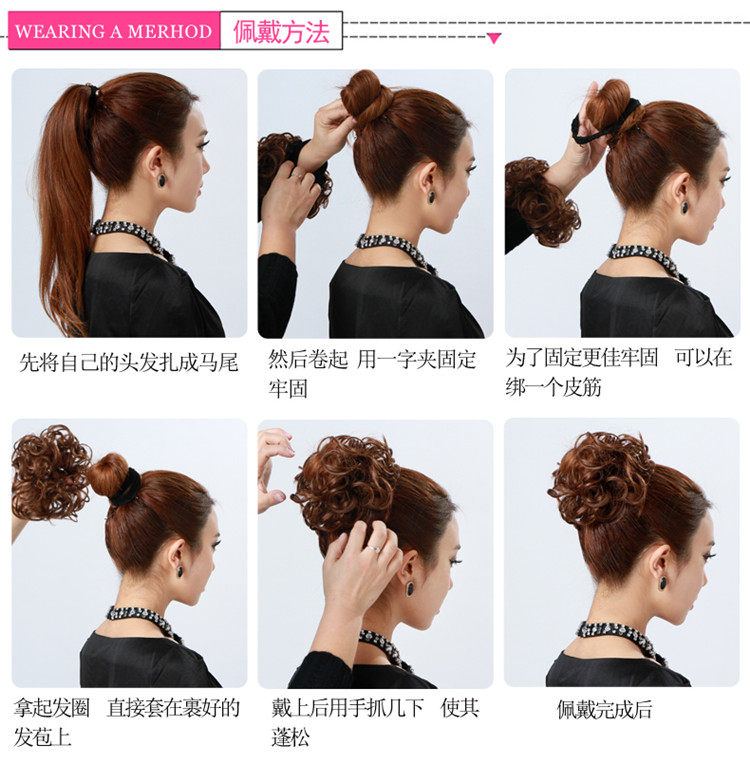 WEARING A MERHOD 佩戴方法

先将自己的头发扎成马尾

然后卷起 用一字夹固定牢固

为了固定更佳牢固 可以在绑一个皮筋

拿起发圈 直接套在裹好的发苞上

戴上后用手抓几下 使其蓬松

佩戴完成后