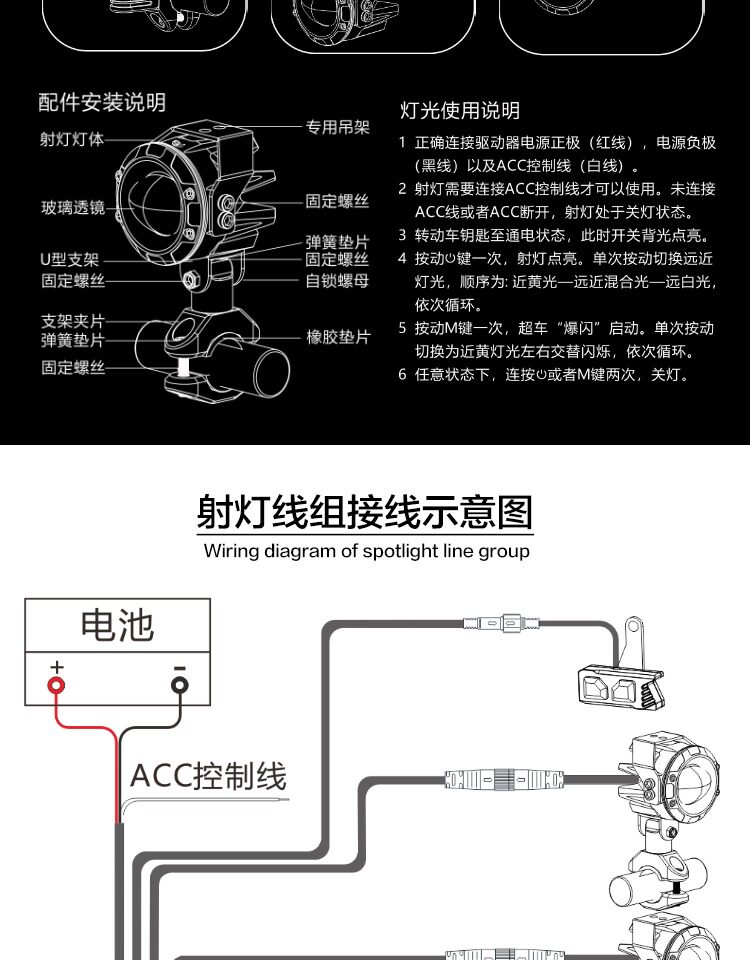 配件安装说明

射灯灯体
玻璃透镜
U型支架
固定螺丝
支架夹片
弹簧垫片
固定螺丝

专用吊架
固定螺丝
弹簧垫片
固定螺丝
自锁螺母
橡胶垫片

灯光使用说明

1 正确连接驱动器电源正极（红线），电源负极（黑线）以及ACC控制线（白线）。
2 射灯需要连接ACC控制线才可以使用。未连接ACC线或者ACC断开，射灯处于关灯状态。
3 转动车钥匙至通电状态，此时开关背光点亮。
4 按动⏻键一次，射灯点亮。单次按动切换远近灯光，顺序为: 近黄光—远近混合光—远白光，依次循环。
5 按动M键一次，超车“爆闪”启动。单次按动切换为近黄灯光左右交替闪烁，依次循环。
6 任意状态下，连按⏻或者M键两次，关灯。

射灯线组接线示意图
Wiring diagram of spotlight line group

电池
+
-
ACC控制线