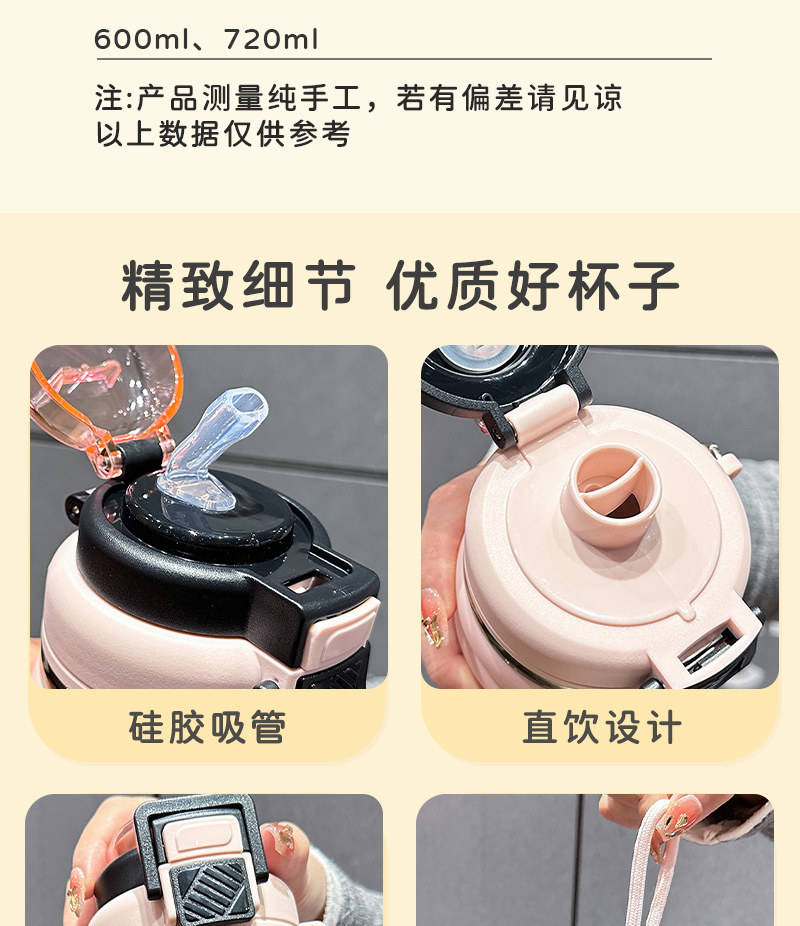 600ml、720ml

注:产品测量纯手工，若有偏差请见谅
以上数据仅供参考

精致细节 优质好杯子

硅胶吸管

直饮设计