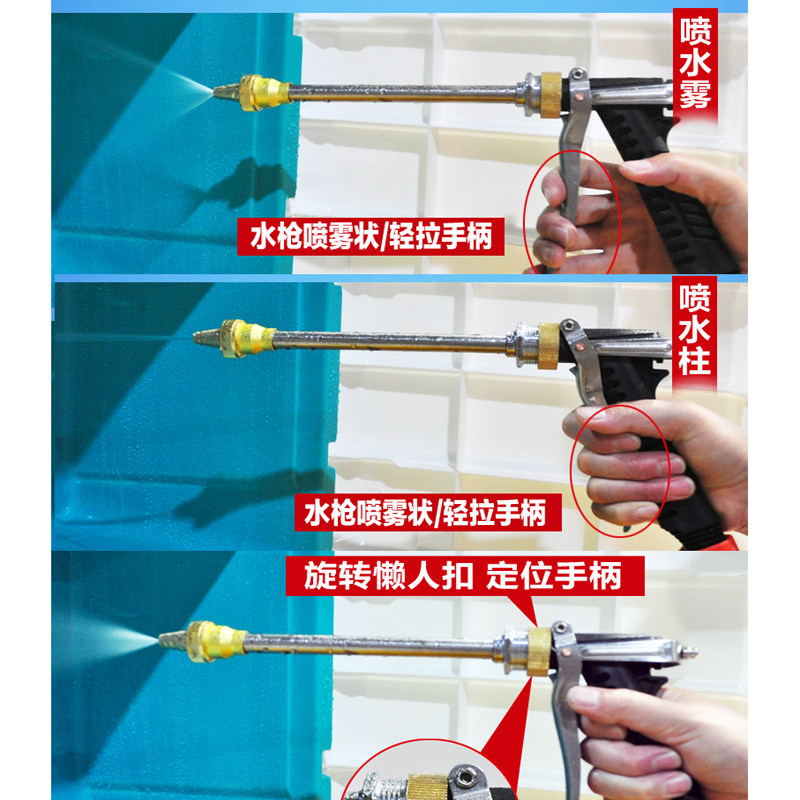 喷水雾

水枪喷雾状/轻拉手柄

喷水柱

水枪喷雾状/轻拉手柄

旋转懒人扣 定位手柄