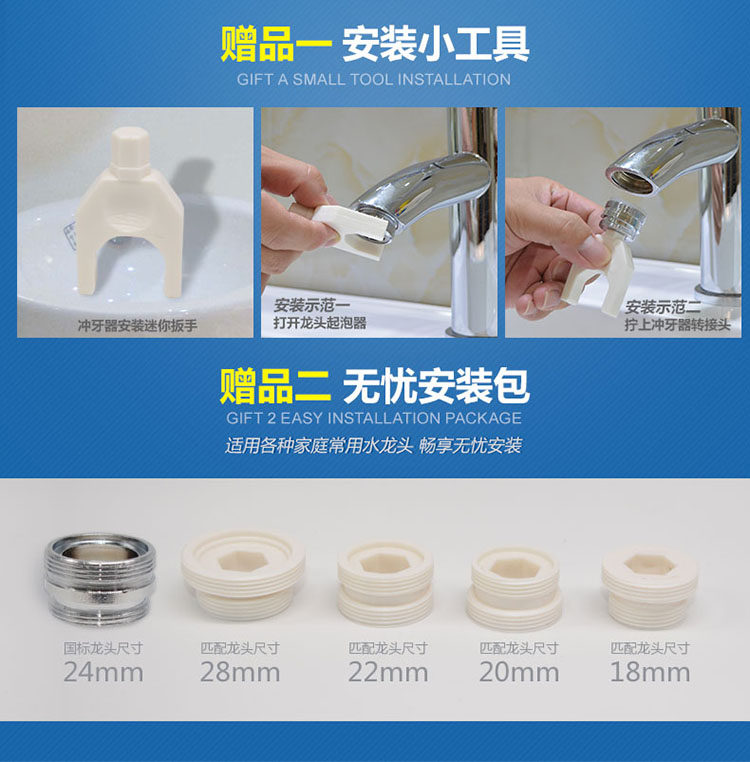 赠品一 安装小工具
GIFT A SMALL TOOL INSTALLATION

冲牙器安装迷你扳手

安装示范一
打开龙头起泡器

安装示范二
拧上冲牙器转接头

赠品二 无忧安装包
GIFT 2 EASY INSTALLATION PACKAGE
适用各种家庭常用水龙头 畅享无忧安装

国标龙头尺寸
24mm

匹配龙头尺寸
28mm

匹配龙头尺寸
22mm

匹配龙头尺寸
20mm

匹配龙头尺寸
18mm