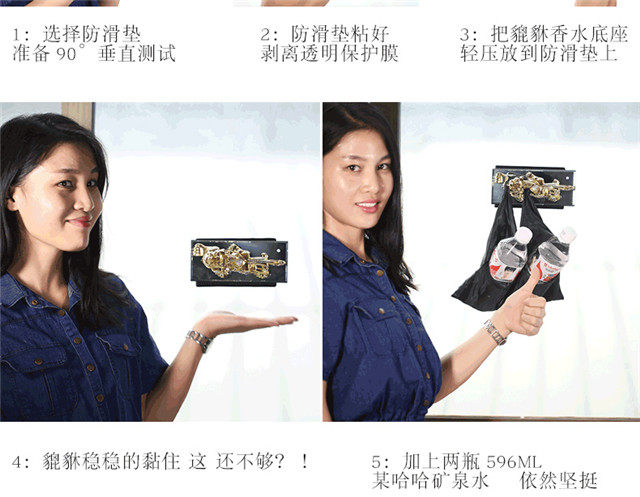 1：选择防滑垫
准备 90° 垂直测试

2：防滑垫粘好
剥离透明保护膜

3：把貔貅香水底座
轻压放到防滑垫上

4：貔貅稳稳的黏住 这 还不够？！

5：加上两瓶 596ML
某哈哈矿泉水　依然坚挺