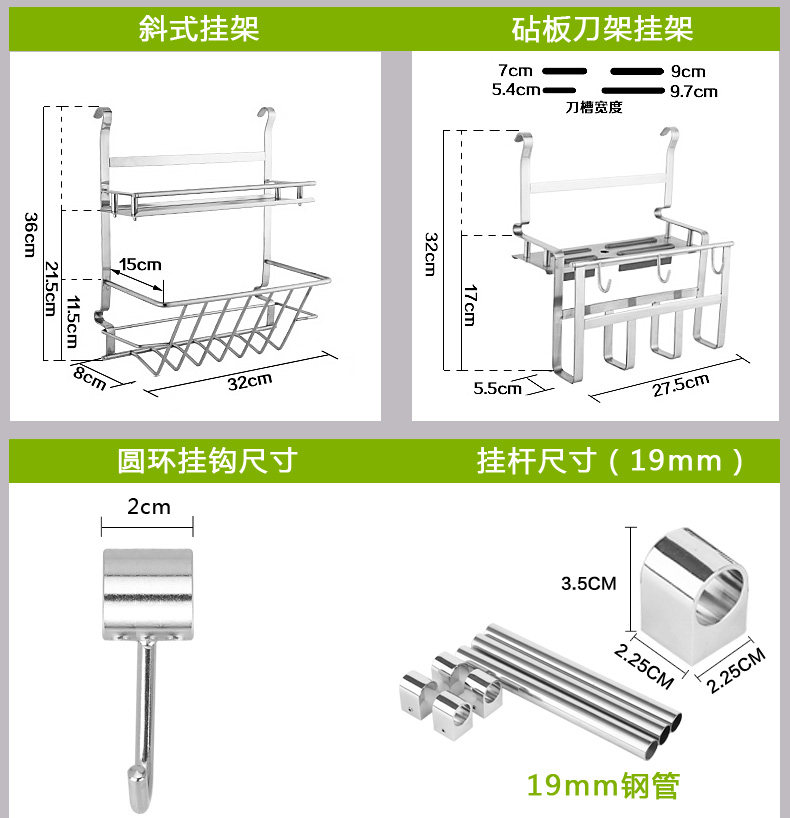 斜式挂架

36cm
21.5cm
11.5cm
15cm
8cm
32cm

砧板刀架挂架

7cm
9cm
5.4cm
9.7cm
刀槽宽度

32cm
17cm
5.5cm
27.5cm

圆环挂钩尺寸

2cm

挂杆尺寸（19mm）

3.5CM
2.25CM
2.25CM

19mm钢管