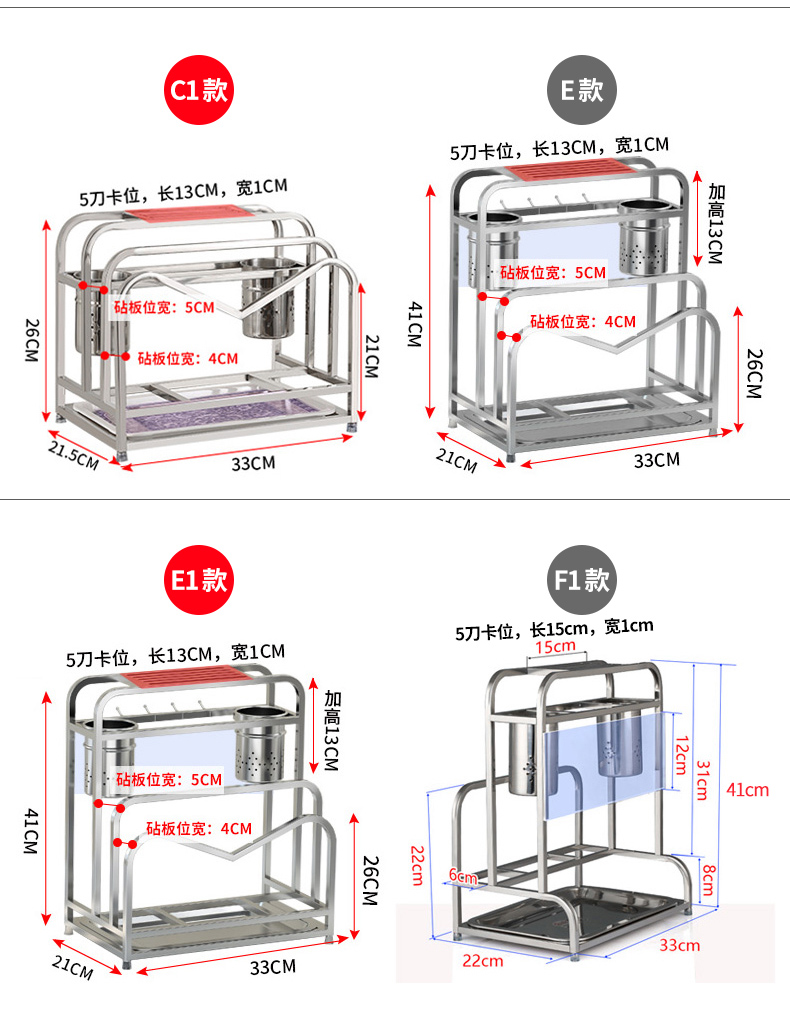 C1款

5刀卡位，长13CM，宽1CM

砧板位宽：5CM

砧板位宽：4CM

26CM

21CM

21.5CM

33CM

E款

5刀卡位，长13CM，宽1CM

加高13CM

砧板位宽：5CM

砧板位宽：4CM

41CM

26CM

21CM

33CM

E1款

5刀卡位，长13CM，宽1CM

加高13CM

砧板位宽：5CM

砧板位宽：4CM

41CM

26CM

21CM

33CM

F1款

5刀卡位，长15cm，宽1cm

15cm

12cm

31cm

41cm

22cm

6cm

8cm

22cm

33cm