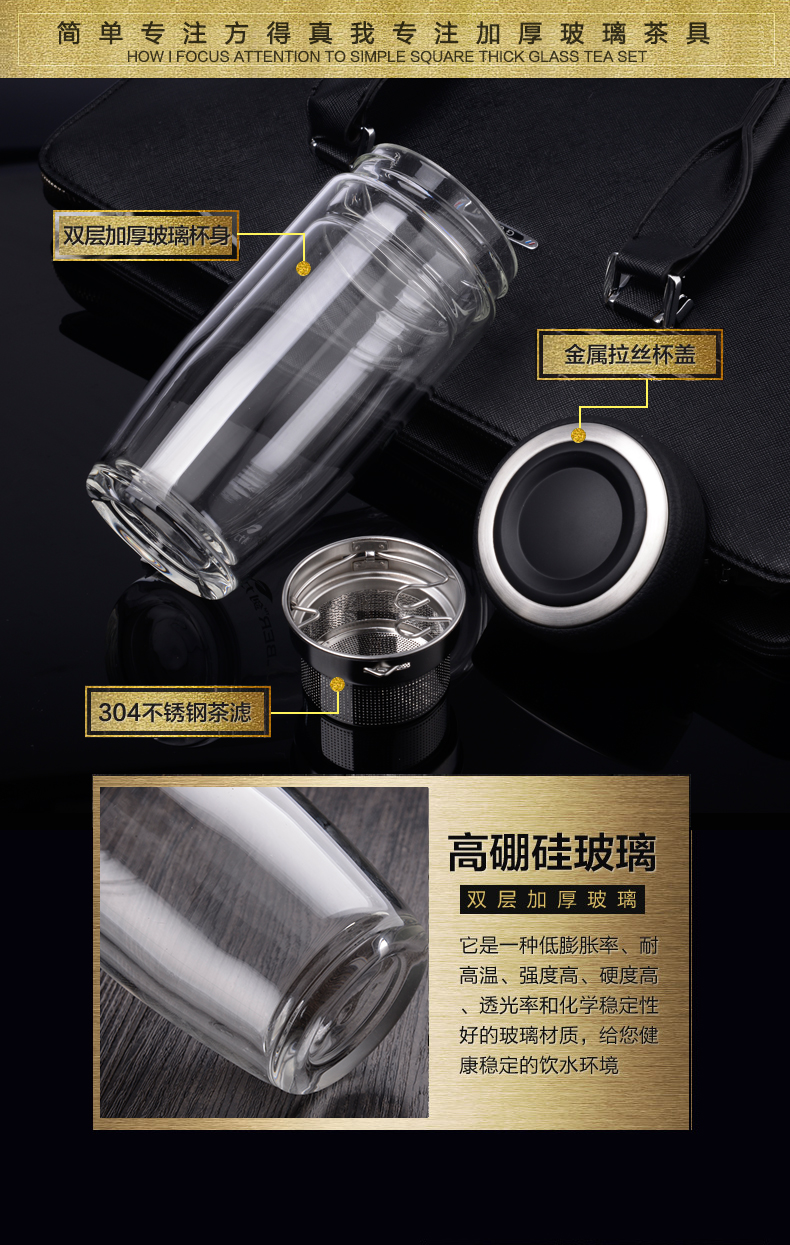 简单专注方得真我专注加厚玻璃茶具
HOW I FOCUS ATTENTION TO SIMPLE SQUARE THICK GLASS TEA SET

双层加厚玻璃杯身

金属拉丝杯盖

304不锈钢茶滤

高硼硅玻璃

双层加厚玻璃

它是一种低膨胀率、耐高温、强度高、硬度高、透光率和化学稳定性好的玻璃材质，给您健康稳定的饮水环境