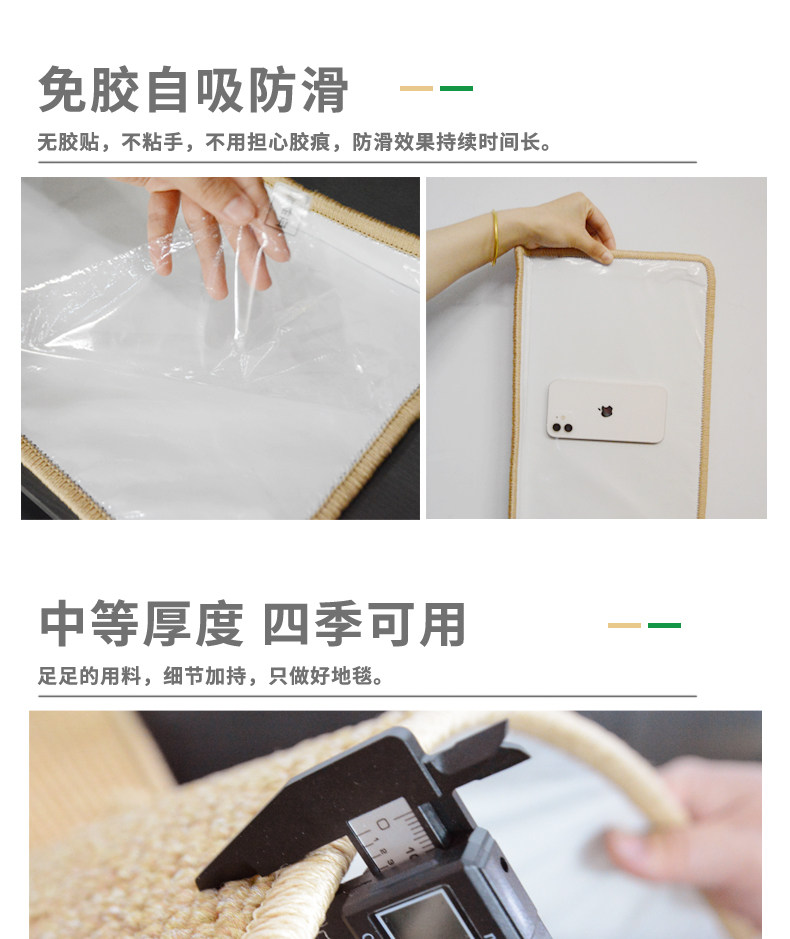 免胶自吸防滑

无胶贴，不粘手，不用担心胶痕，防滑效果持续时间长。

中等厚度 四季可用

足足的用料，细节加持，只做好地毯。