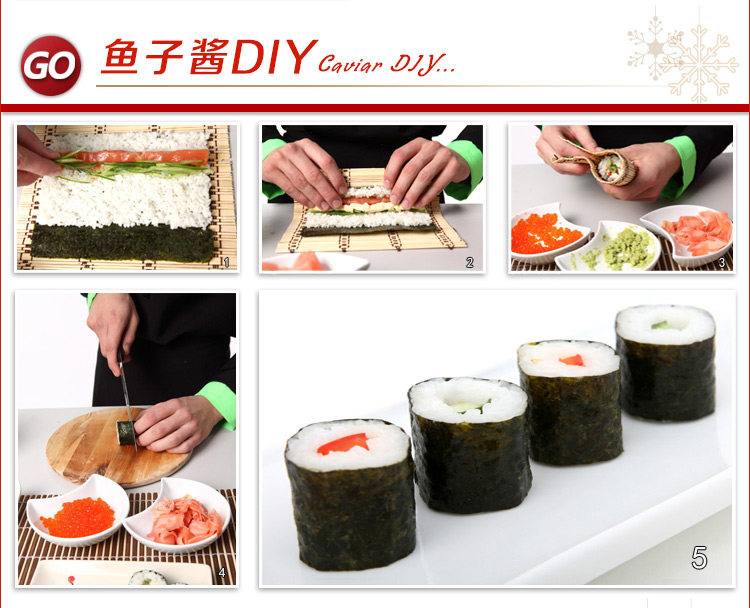 GO 鱼子酱DIY Caviar DIY...

1

2

3

4

5