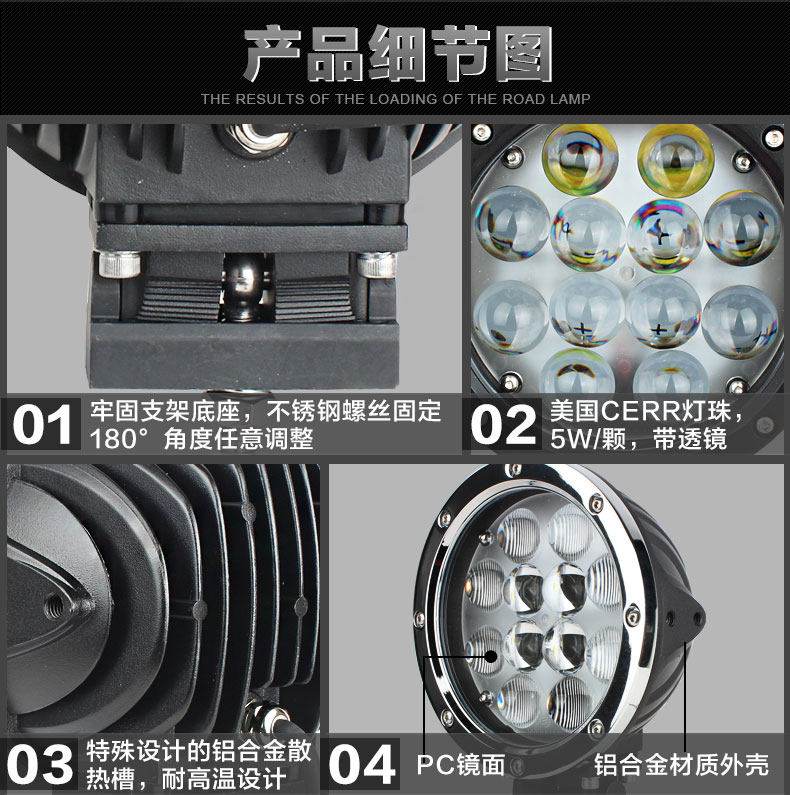 产品细节图
THE RESULTS OF THE LOADING OF THE ROAD LAMP

01 牢固支架底座，不锈钢螺丝固定 180° 角度任意调整

02 美国CERR灯珠，5W/颗，带透镜

03 特殊设计的铝合金散热槽，耐高温设计

04 PC镜面

铝合金材质外壳