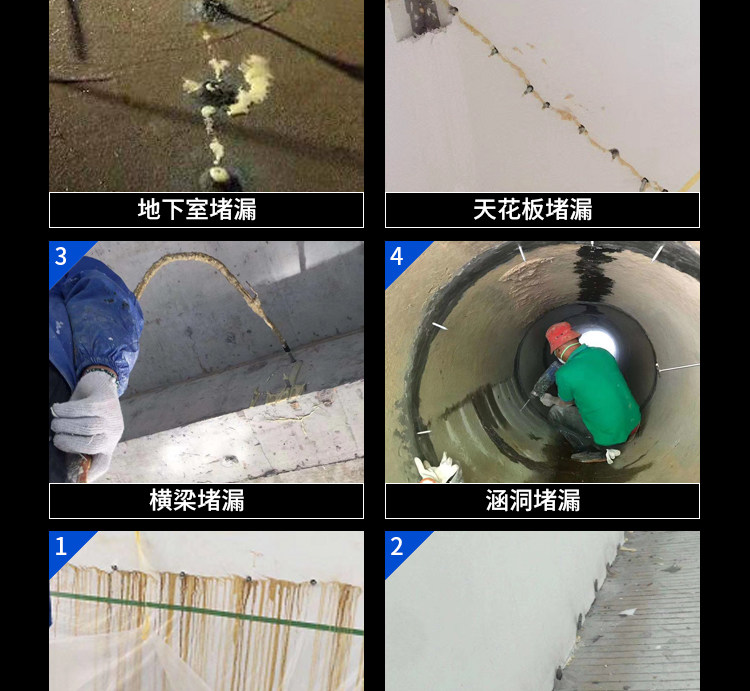 地下室堵漏

天花板堵漏

3

横梁堵漏

4

涵洞堵漏

1

2