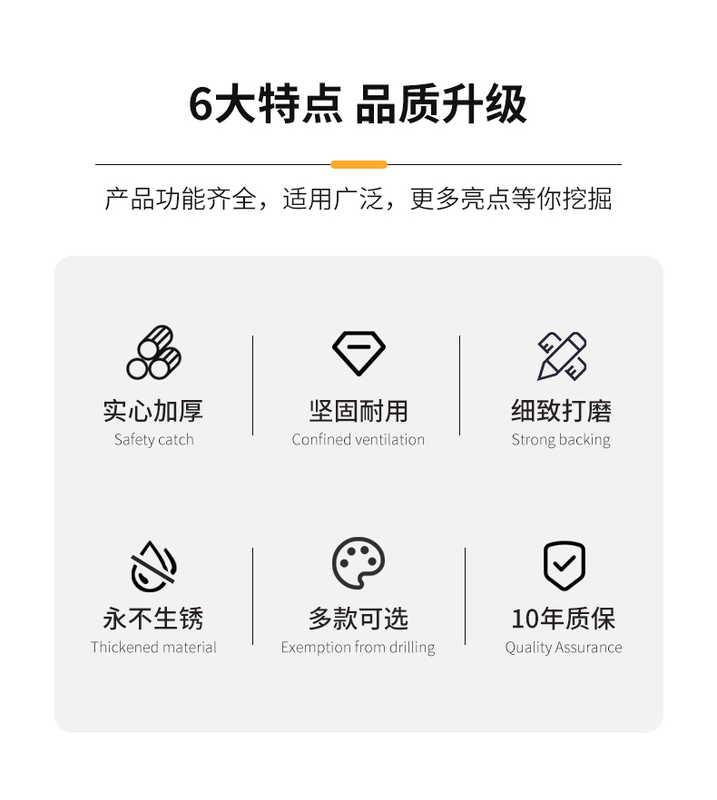 6大特点 品质升级

产品功能齐全，适用广泛，更多亮点等你挖掘

实心加厚
Safety catch

坚固耐用
Confined ventilation

细致打磨
Strong backing

永不生锈
Thickened material

多款可选
Exemption from drilling

10年质保
Quality Assurance