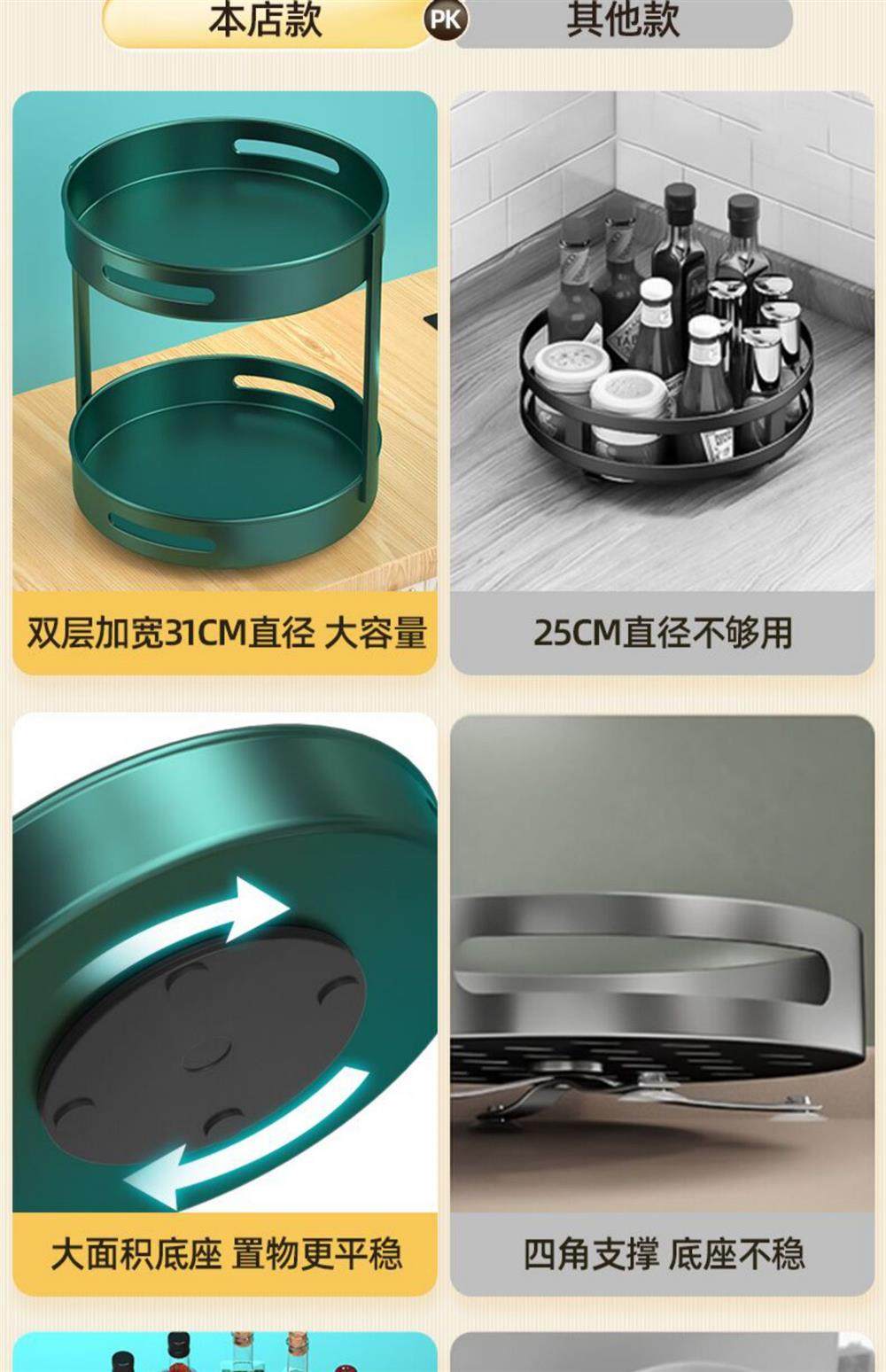 本店款 PK 其他款

双层加宽31CM直径 大容量

25CM直径不够用

大面积底座 置物更平稳

四角支撑 底座不稳