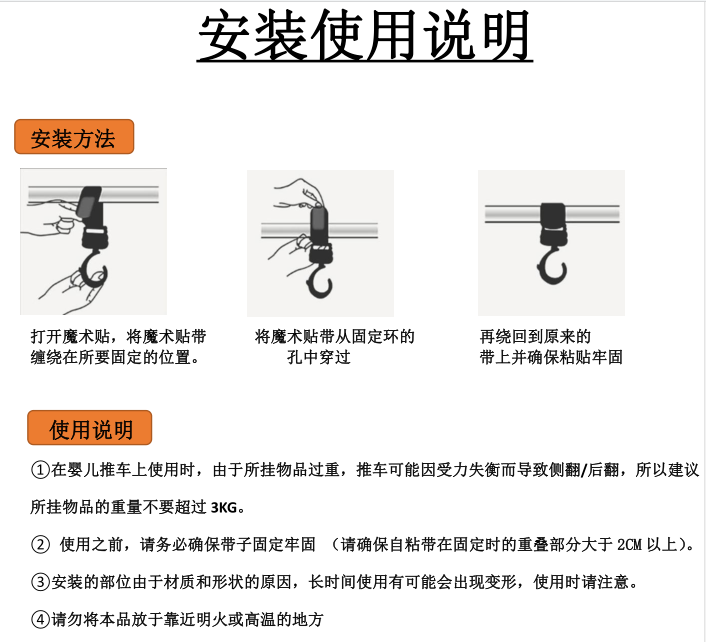 安装使用说明

安装方法

打开魔术贴，将魔术贴带缠绕在所要固定的位置。

将魔术贴带从固定环的孔中穿过

再绕回到原来的带上并确保粘贴牢固

使用说明

①在婴儿推车上使用时，由于所挂物品过重，推车可能因受力失衡而导致侧翻/后翻，所以建议所挂物品的重量不要超过 3KG。

② 使用之前，请务必确保带子固定牢固 （请确保自粘带在固定时的重叠部分大于 2CM 以上）。

③安装的部位由于材质和形状的原因，长时间使用有可能会出现变形，使用时请注意。

④请勿将本品放于靠近明火或高温的地方