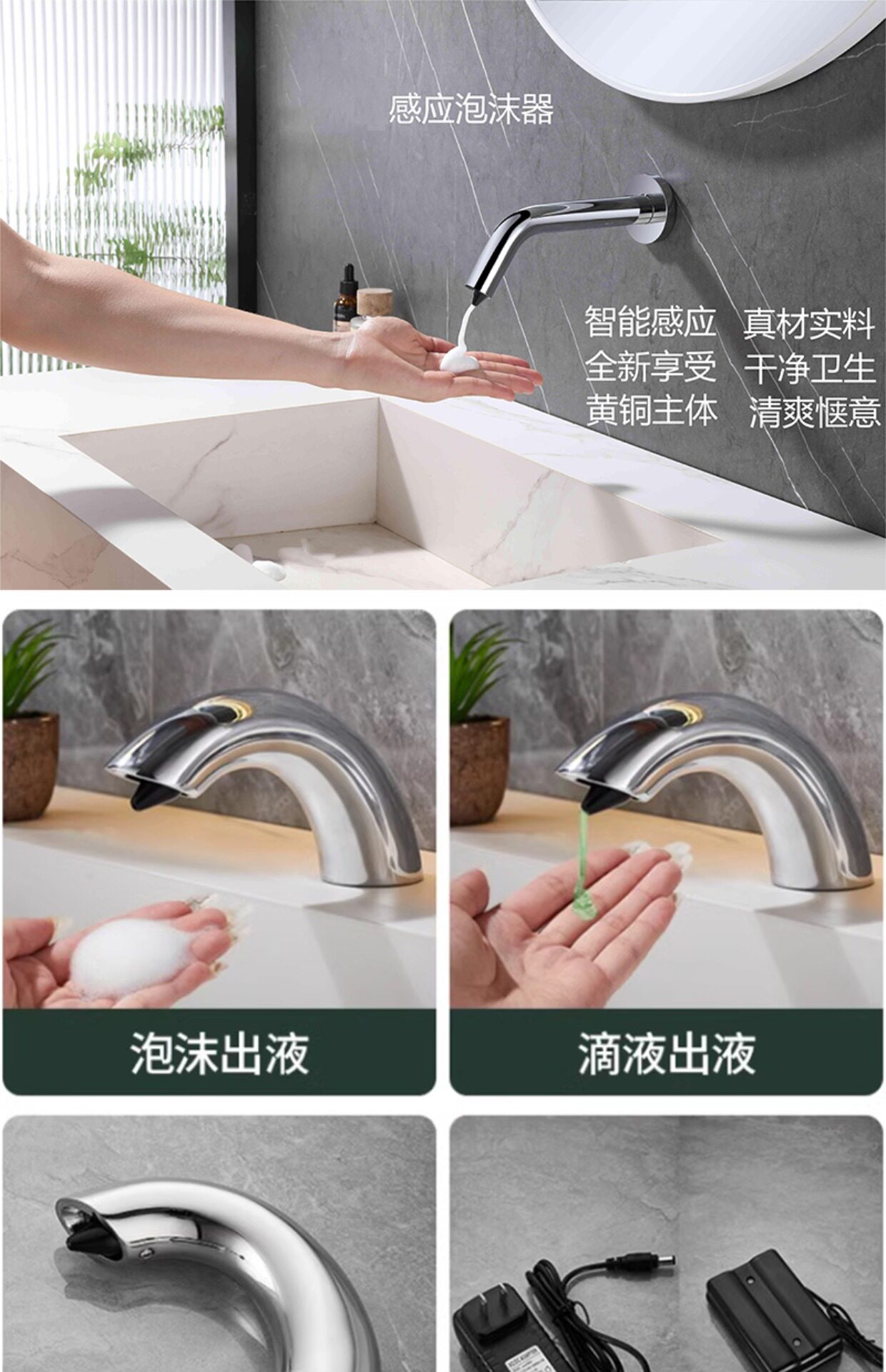 感应泡沫器

智能感应 真材实料
全新享受 干净卫生
黄铜主体 清爽惬意

泡沫出液

滴液出液