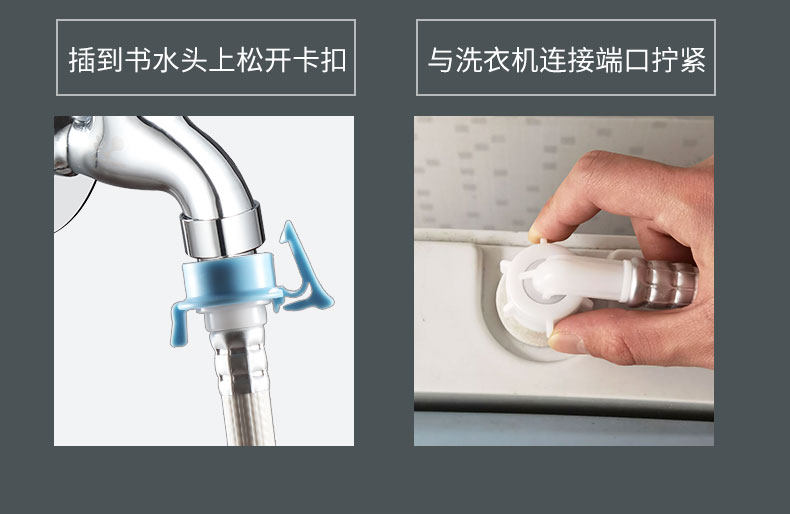 插到书水头上松开卡扣

与洗衣机连接端口拧紧