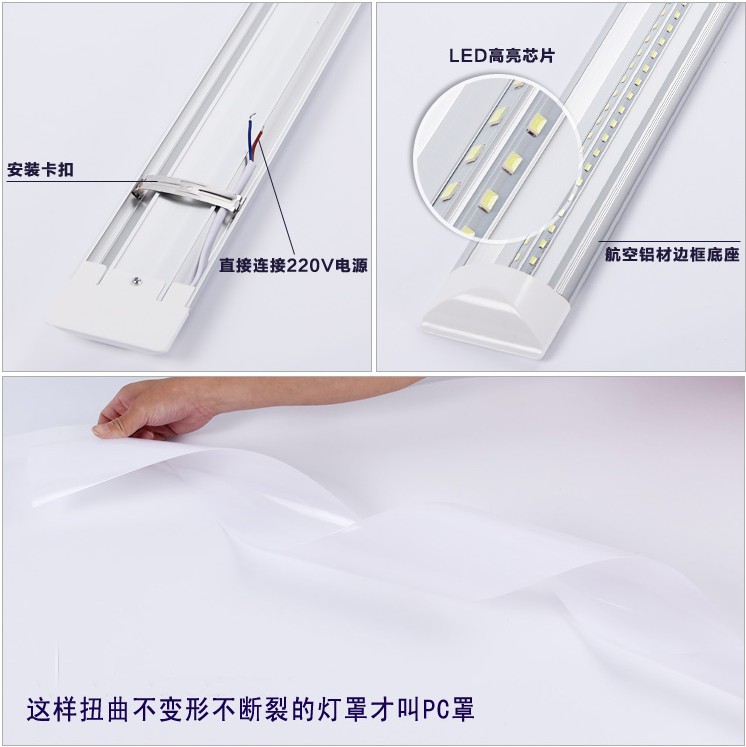 安装卡扣

直接连接220V电源

LED高亮芯片

航空铝材边框底座

这样扭曲不变形不断裂的灯罩才叫PC罩