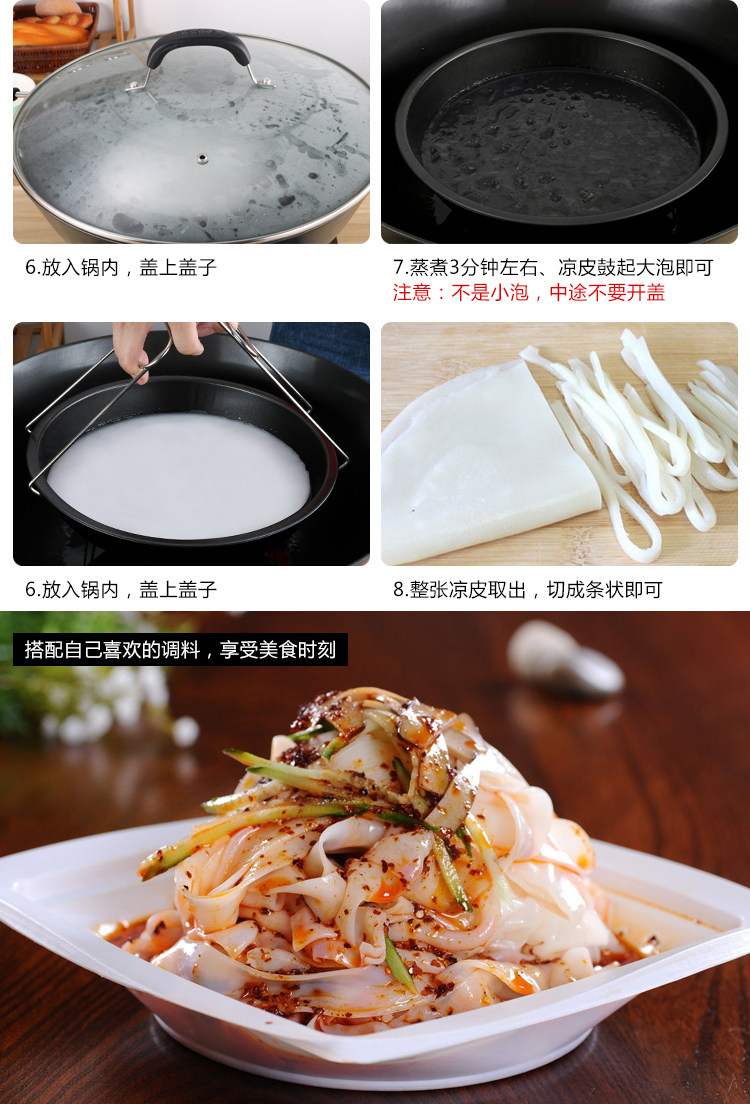 6.放入锅内，盖上盖子

7.蒸煮3分钟左右、凉皮鼓起大泡即可
注意：不是小泡，中途不要开盖

6.放入锅内，盖上盖子

8.整张凉皮取出，切成条状即可

搭配自己喜欢的调料，享受美食时刻