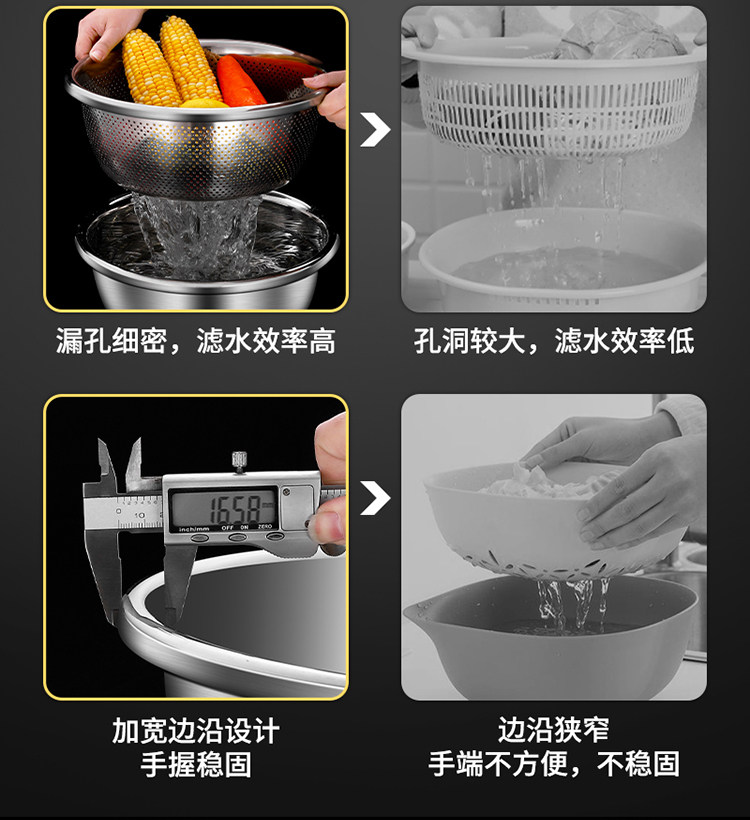 漏孔细密，滤水效率高

孔洞较大，滤水效率低

16.58
inch/mm OFF ON ZERO

加宽边沿设计
手握稳固

边沿狭窄
手端不方便，不稳固