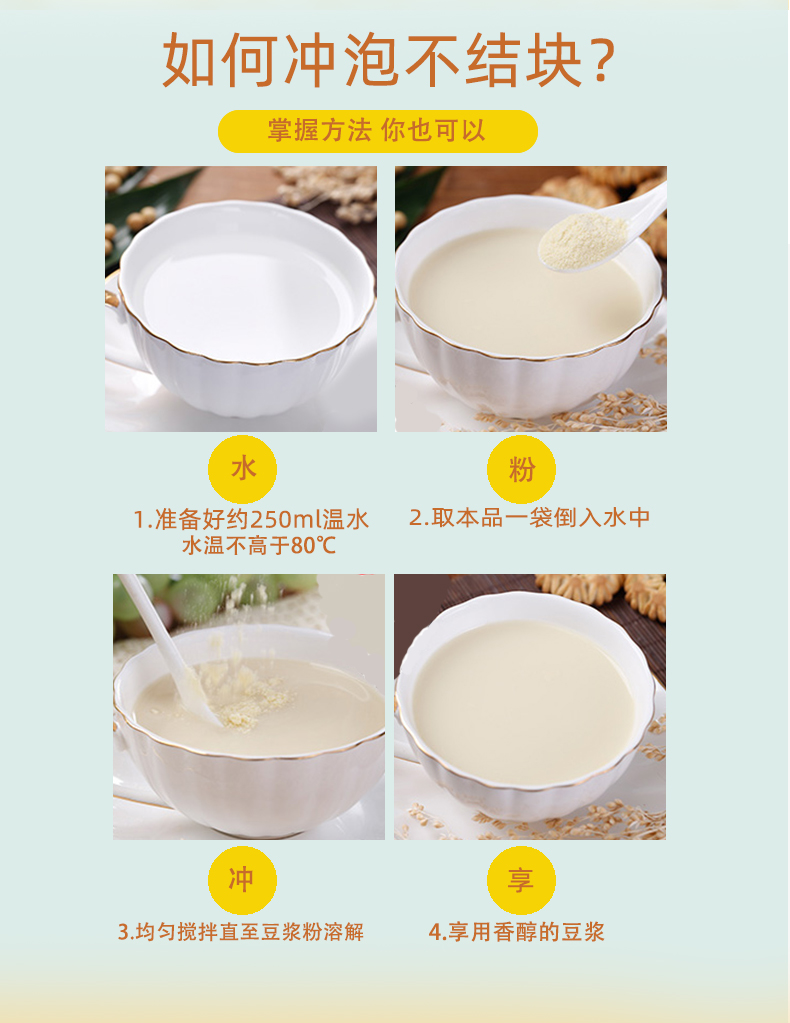 如何冲泡不结块?

掌握方法 你也可以

水

1.准备好约250ml温水
水温不高于80℃

粉

2.取本品一袋倒入水中

冲

3.均匀搅拌直至豆浆粉溶解

享

4.享用香醇的豆浆