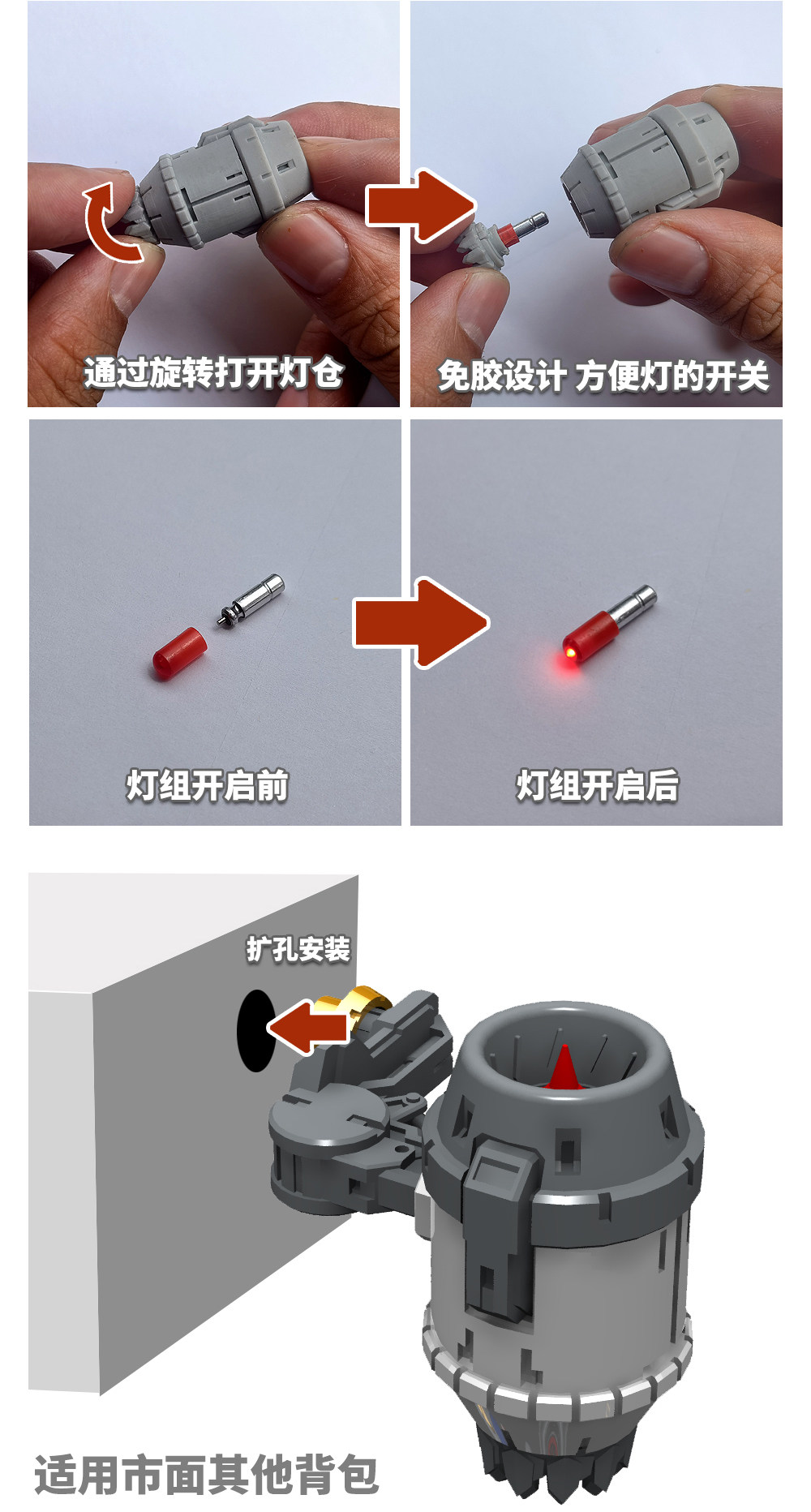 通过旋转打开灯仓

免胶设计 方便灯的开关

灯组开启前

灯组开启后

扩孔安装

适用市面其他背包