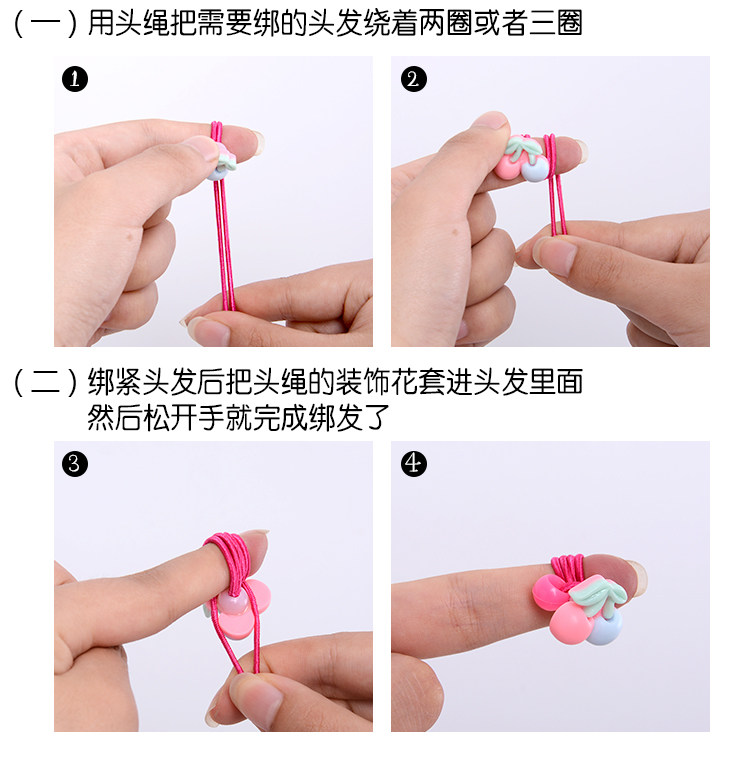 （一）用头绳把需要绑的头发绕着两圈或者三圈

❶

❷

（二）绑紧头发后把头绳的装饰花套进头发里面
然后松开手就完成绑发了

❸

❹