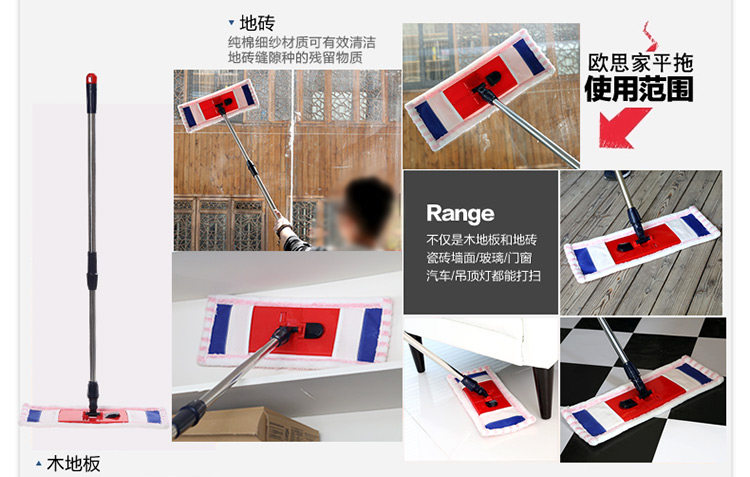 地砖
纯棉细纱材质可有效清洁地砖缝隙种的残留物质

欧思家平拖
使用范围

Range
不仅是木地板和地砖
瓷砖墙面/玻璃/门窗
汽车/吊顶灯都能打扫

木地板