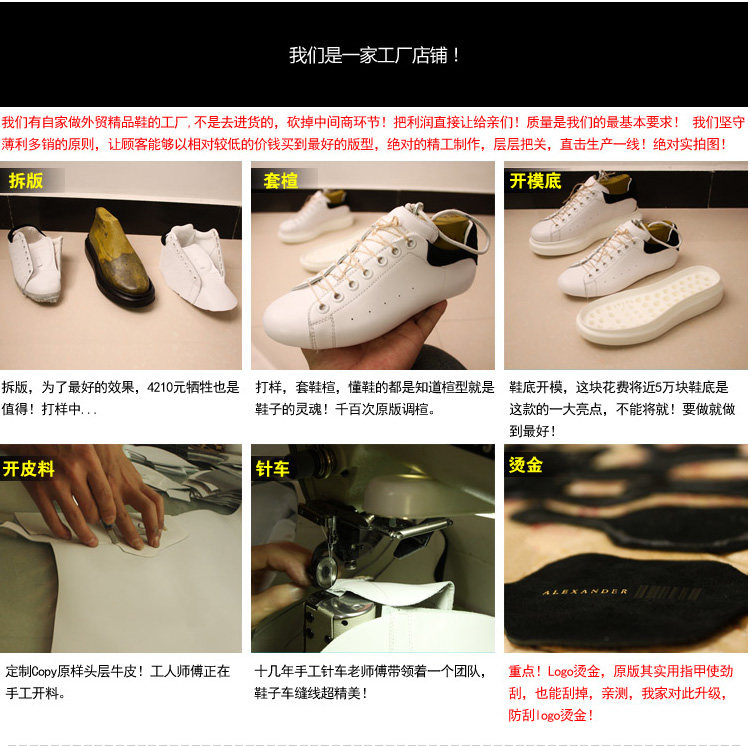 我们是一家工厂店铺！

我们有自家做外贸精品鞋的工厂，不是去进货的，砍掉中间商环节！把利润直接让给亲们！质量是我们的最基本要求！ 我们坚守薄利多销的原则，让顾客能够以相对较低的价钱买到最好的版型，绝对的精工制作，层层把关，直击生产一线！绝对实拍图！

拆版

拆版，为了最好的效果，4210元牺牲也是值得！打样中...

套楦

打样，套鞋楦，懂鞋的都是知道楦型就是鞋子的灵魂！千百次原版调楦。

开模底

鞋底开模，这块花费将近5万块鞋底是这款的一大亮点，不能将就！要做就做到最好！

开皮料

定制Copy原样头层牛皮！工人师傅正在手工开料。

针车

十几年手工针车老师傅带领着一个团队，鞋子车缝线超精美！

烫金

ALEXANDER

重点！Logo烫金，原版其实用指甲使劲刮，也能刮掉，亲测，我家对此升级，防刮logo烫金！