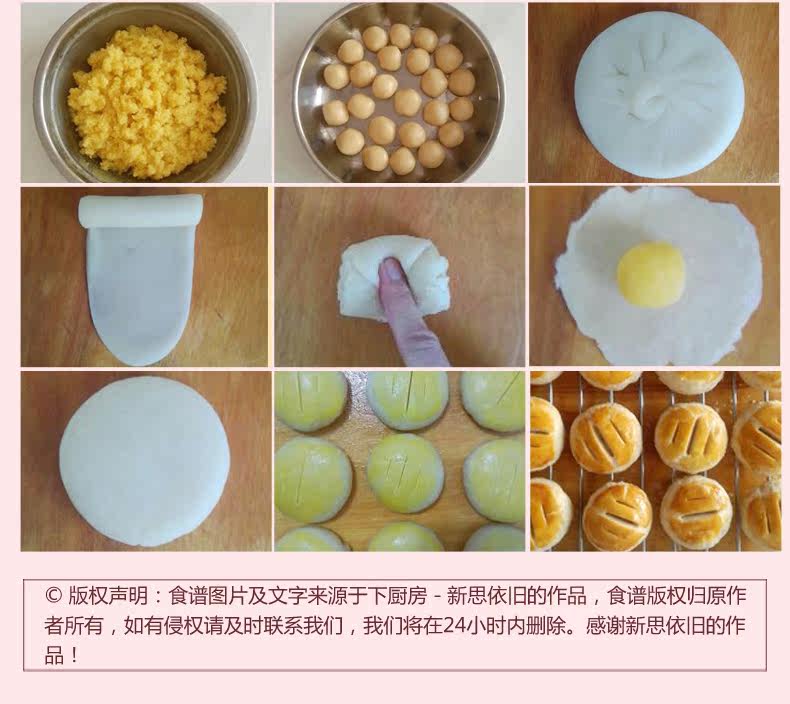 © 版权声明：食谱图片及文字来源于下厨房 - 新思依旧的作品，食谱版权归原作者所有，如有侵权请及时联系我们，我们将在24小时内删除。感谢新思依旧的作品！