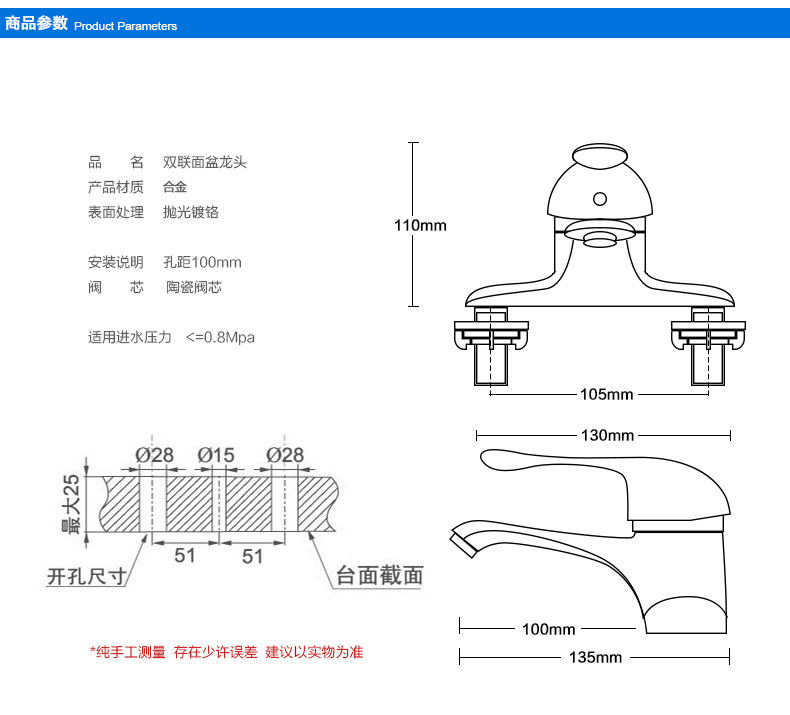 商品参数 Product Parameters

品　　名　双联面盆龙头
产品材质　合金
表面处理　抛光镀铬

安装说明　孔距100mm
阀　　芯　陶瓷阀芯

适用进水压力　<=0.8Mpa

110mm

105mm

Ø28　Ø15　Ø28

最大25

51　51

开孔尺寸

台面截面

130mm

100mm

135mm

*纯手工测量 存在少许误差 建议以实物为准