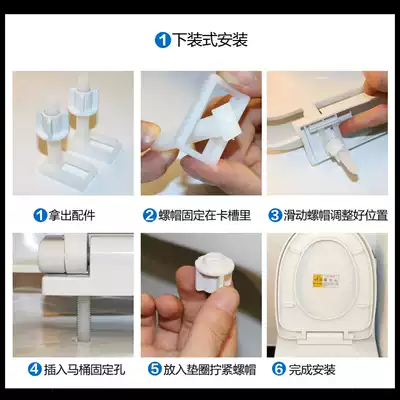 1 下装式安装

1 拿出配件

2 螺帽固定在卡槽里

3 滑动螺帽调整好位置

4 插入马桶固定孔

5 放入垫圈拧紧螺帽

6 完成安装