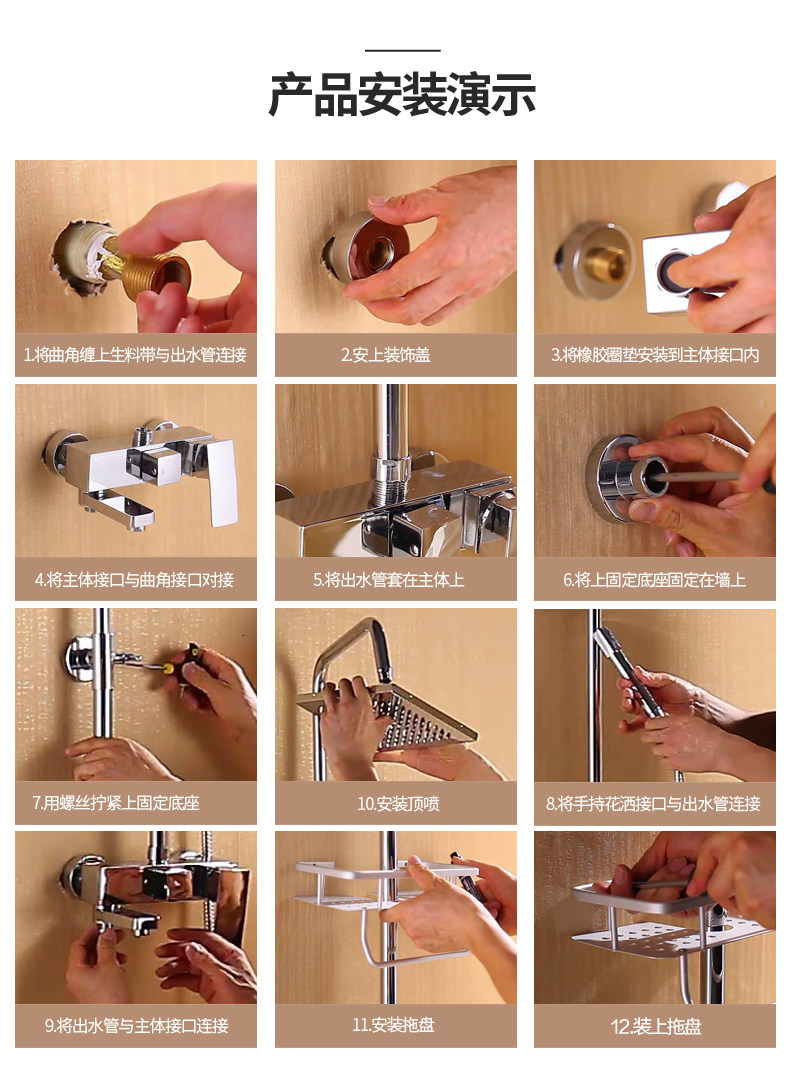 产品安装演示

1.将曲角缠上生料带与出水管连接

2.安上装饰盖

3.将橡胶圈垫安装到主体接口内

4.将主体接口与曲角接口对接

5.将出水管套在主体上

6.将上固定底座固定在墙上

7.用螺丝拧紧上固定底座

10.安装顶喷

8.将手持花洒接口与出水管连接

9.将出水管与主体接口连接

11.安装拖盘

12.装上拖盘