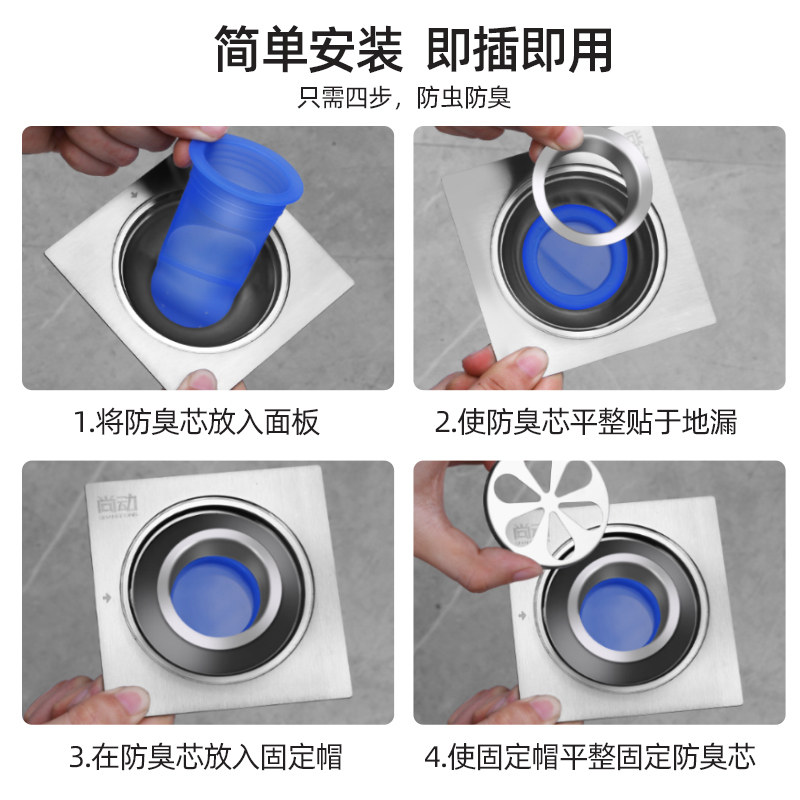 简单安装 即插即用
只需四步，防虫防臭

1.将防臭芯放入面板

2.使防臭芯平整贴于地漏

尚动

3.在防臭芯放入固定帽

4.使固定帽平整固定防臭芯