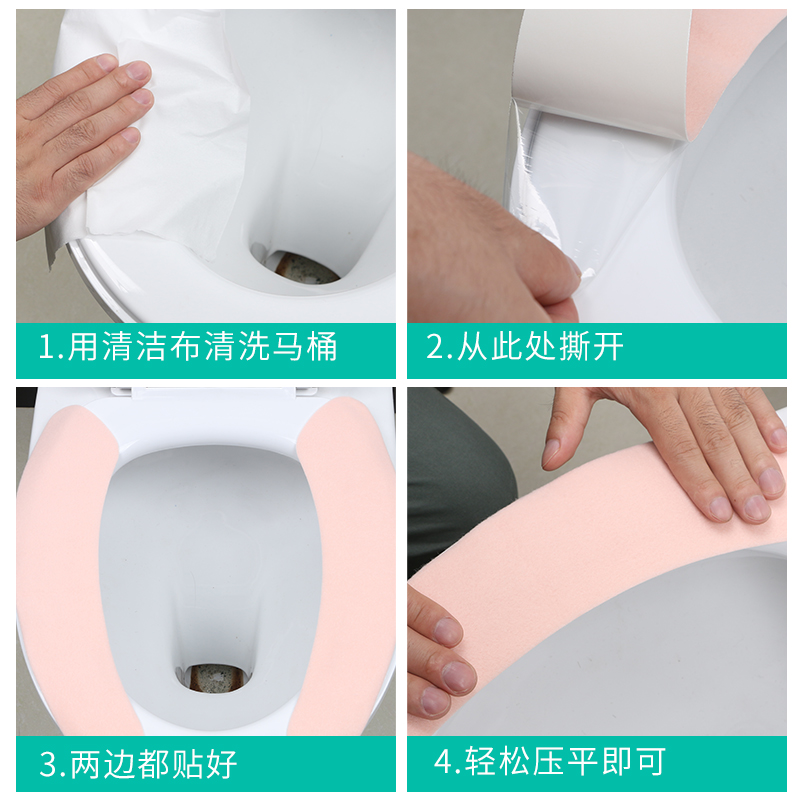 1.用清洁布清洗马桶

2.从此处撕开

3.两边都贴好

4.轻松压平即可