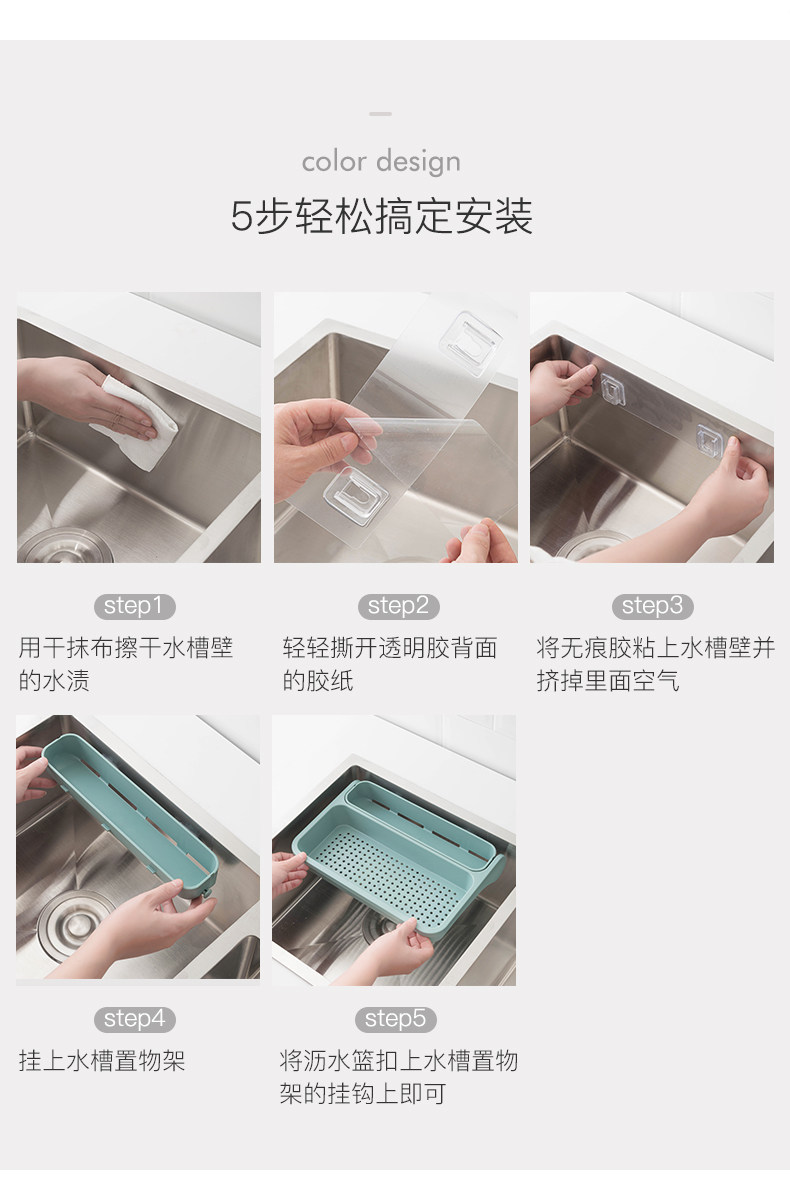 color design

5步轻松搞定安装

step1

用干抹布擦干水槽壁的水渍

step2

轻轻撕开透明胶背面的胶纸

step3

将无痕胶粘上水槽壁并挤掉里面空气

step4

挂上水槽置物架

step5

将沥水篮扣上水槽置物架的挂钩上即可