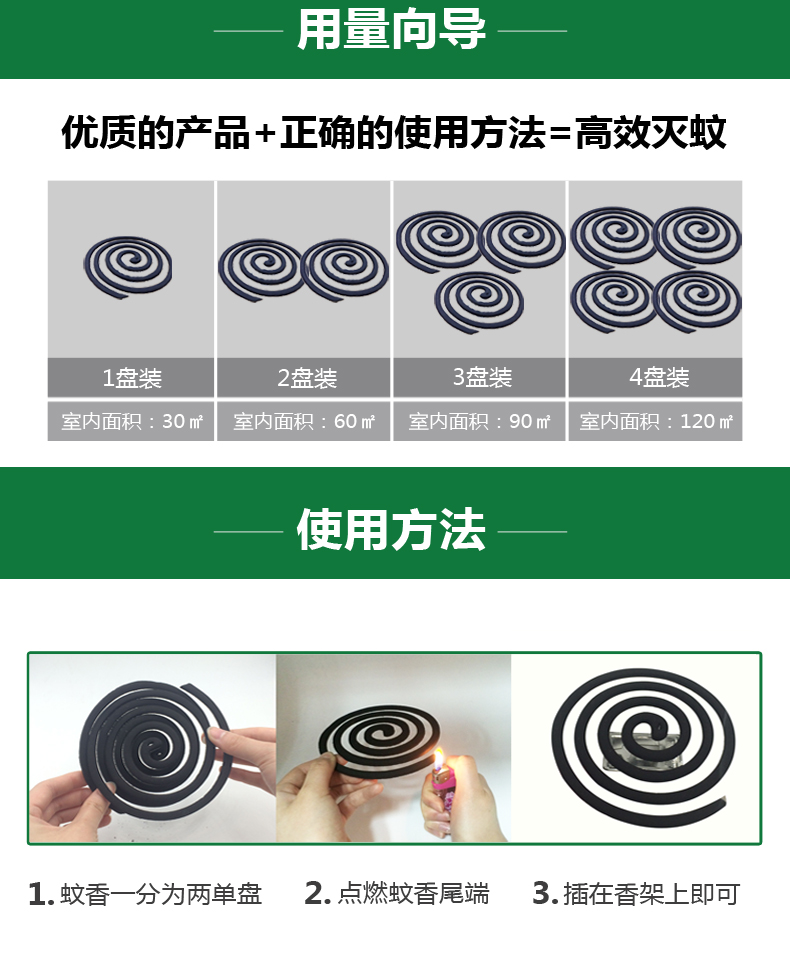 用量向导

优质的产品+正确的使用方法=高效灭蚊

| 1盘装 | 2盘装 | 3盘装 | 4盘装 |
|---|---|---|---|
| 室内面积：30㎡ | 室内面积：60㎡ | 室内面积：90㎡ | 室内面积：120㎡ |

使用方法

1. 蚊香一分为两单盘

2. 点燃蚊香尾端

3. 插在香架上即可