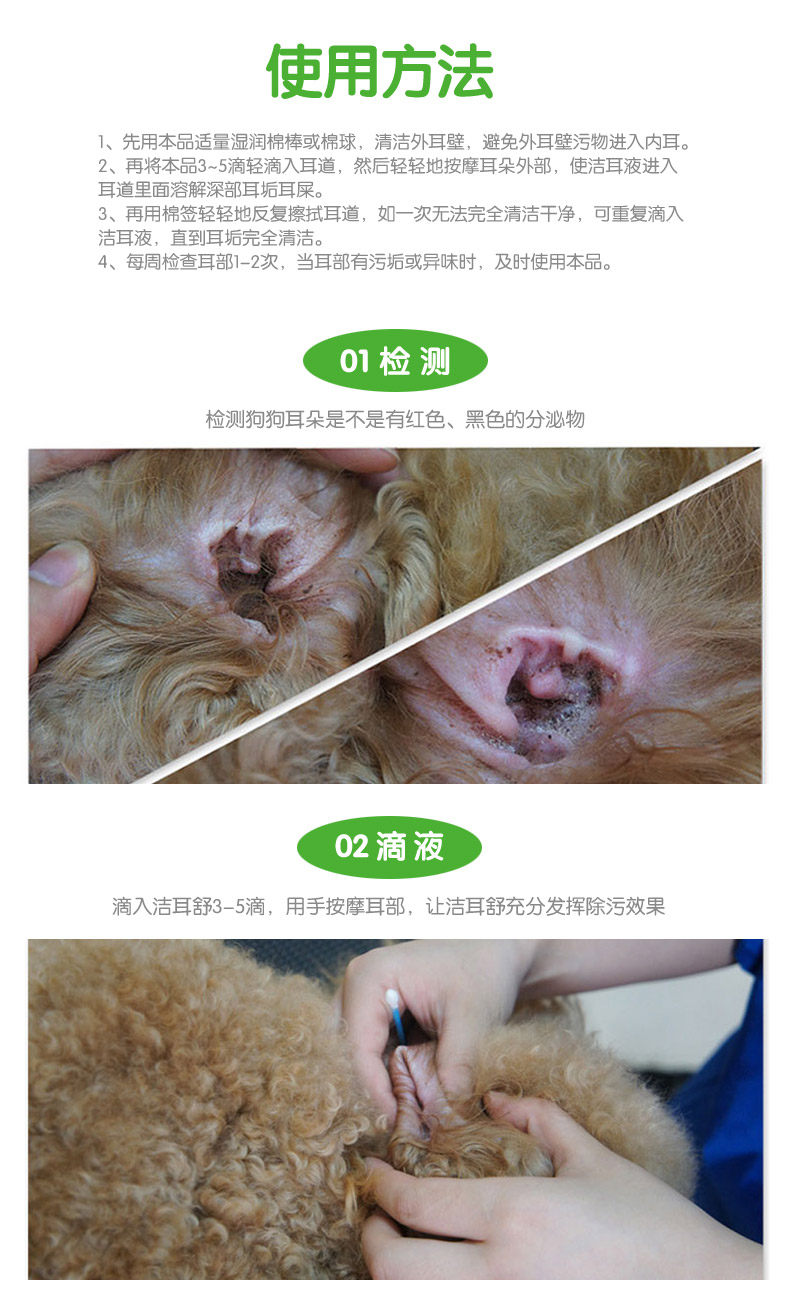 使用方法

1、先用本品适量湿润棉棒或棉球，清洁外耳壁，避免外耳壁污物进入内耳。
2、再将本品3~5滴轻滴入耳道，然后轻轻地按摩耳朵外部，使洁耳液进入耳道里面溶解深部耳垢耳屎。
3、再用棉签轻轻地反复擦拭耳道，如一次无法完全清洁干净，可重复滴入洁耳液，直到耳垢完全清洁。
4、每周检查耳部1-2次，当耳部有污垢或异味时，及时使用本品。

01 检 测

检测狗狗耳朵是不是有红色、黑色的分泌物

02 滴 液

滴入洁耳舒3-5滴，用手按摩耳部，让洁耳舒充分发挥除污效果