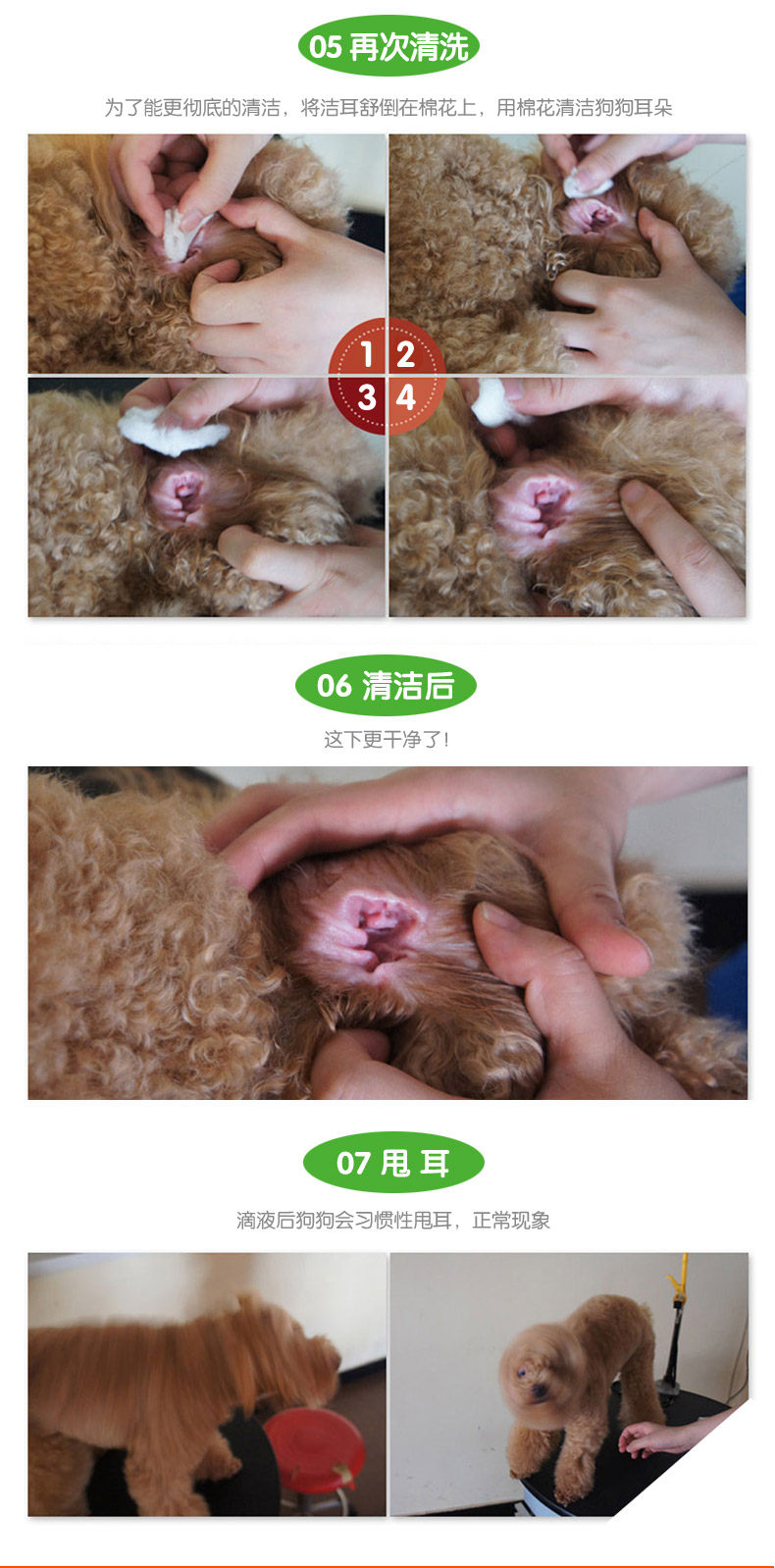 05 再次清洗

为了能更彻底的清洁，将洁耳舒倒在棉花上，用棉花清洁狗狗耳朵

1 2
3 4

06 清洁后

这下更干净了！

07 甩 耳

滴液后狗狗会习惯性甩耳，正常现象