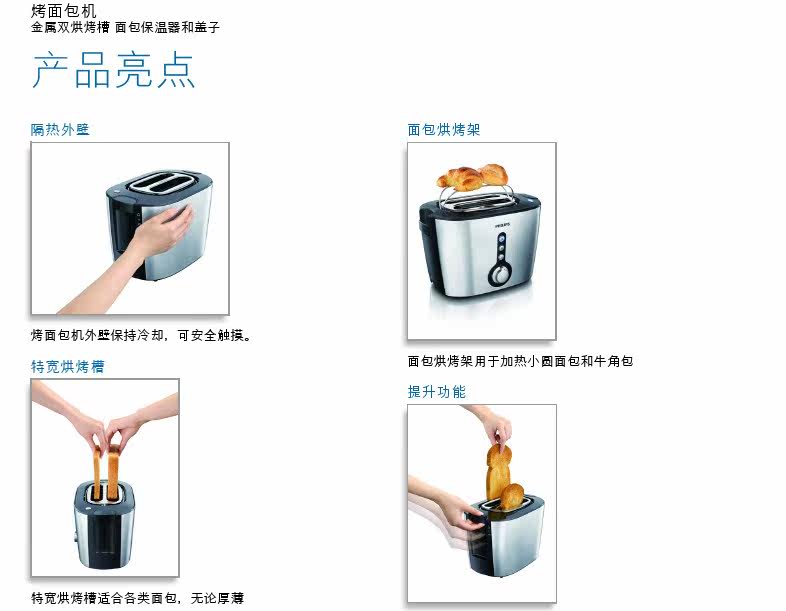 烤面包机
金属双烘烤槽 面包保温器和盖子

产品亮点

隔热外壁

烤面包机外壁保持冷却，可安全触摸。

特宽烘烤槽

特宽烘烤槽适合各类面包，无论厚薄

面包烘烤架

PHILIPS

面包烘烤架用于加热小圆面包和牛角包

提升功能