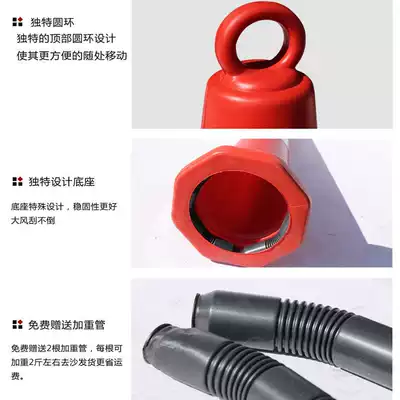 独特圆环
独特的顶部圆环设计
使其更方便的随处移动

独特设计底座

底座特殊设计，稳固性更好
大风刮不倒

免费赠送加重管

免费赠送2根加重管，每根可加重2斤左右去沙发货更省运费。