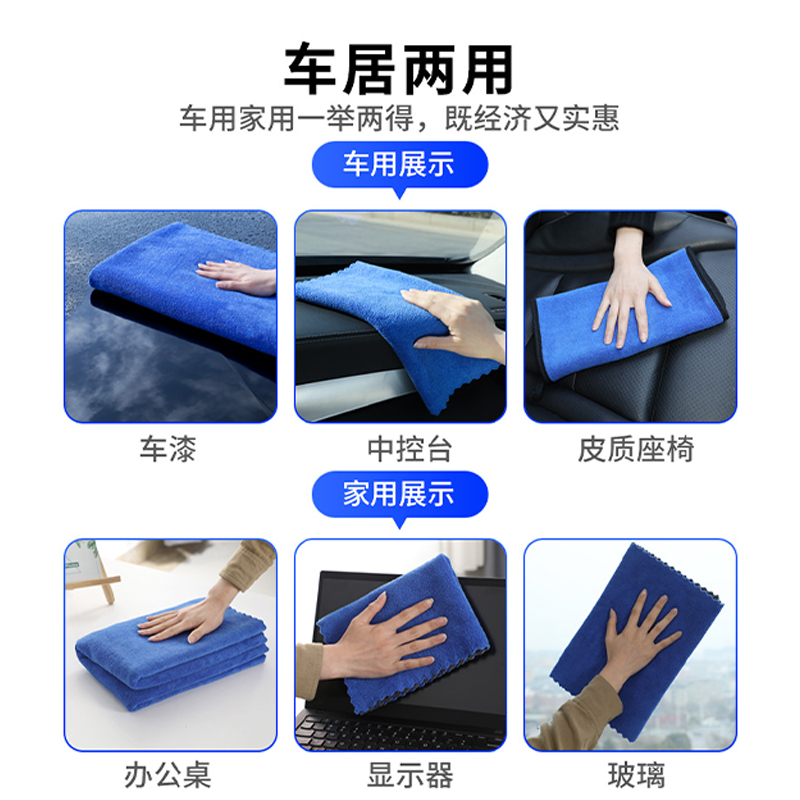 车居两用
车用家用一举两得，既经济又实惠

车用展示

车漆

中控台

皮质座椅

家用展示

办公桌

显示器

玻璃