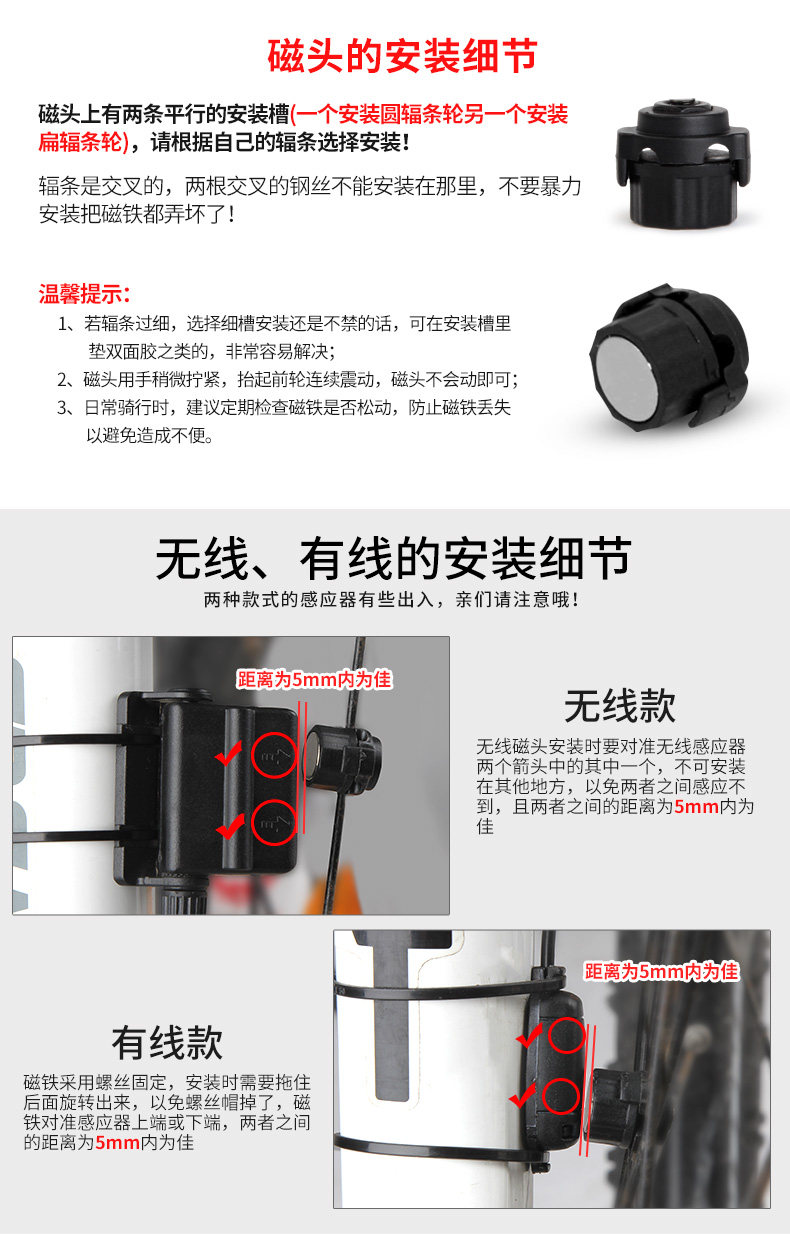 磁头的安装细节

磁头上有两条平行的安装槽(一个安装圆辐条轮另一个安装扁辐条轮)，请根据自己的辐条选择安装！

辐条是交叉的，两根交叉的钢丝不能安装在那里，不要暴力安装把磁铁都弄坏了！

温馨提示：

1、若辐条过细，选择细槽安装还是不禁的话，可在安装槽里垫双面胶之类的，非常容易解决；

2、磁头用手稍微拧紧，抬起前轮连续震动，磁头不会动即可；

3、日常骑行时，建议定期检查磁铁是否松动，防止磁铁丢失以避免造成不便。

无线、有线的安装细节

两种款式的感应器有些出入，亲们请注意哦！

距离为5mm内为佳

无线款

无线磁头安装时要对准无线感应器两个箭头中的其中一个，不可安装在其他地方，以免两者之间感应不到，且两者之间的距离为5mm内为佳

距离为5mm内为佳

有线款

磁铁采用螺丝固定，安装时需要拖住后面旋转出来，以免螺丝帽掉了，磁铁对准感应器上端或下端，两者之间的距离为5mm内为佳