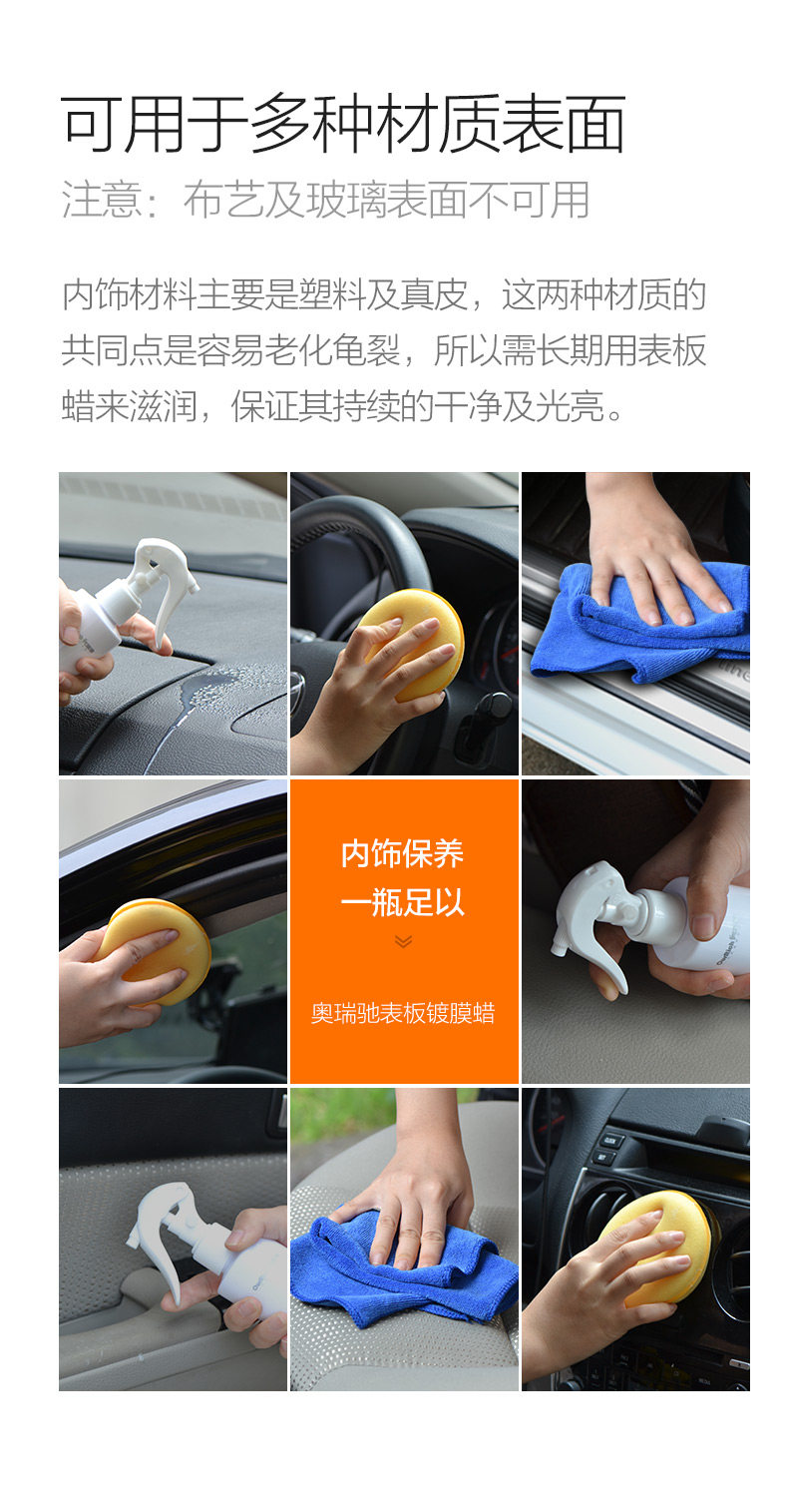 可用于多种材质表面

注意：布艺及玻璃表面不可用

内饰材料主要是塑料及真皮，这两种材质的共同点是容易老化龟裂，所以需长期用表板蜡来滋润，保证其持续的干净及光亮。

内饰保养
一瓶足以

奥瑞驰表板镀膜蜡