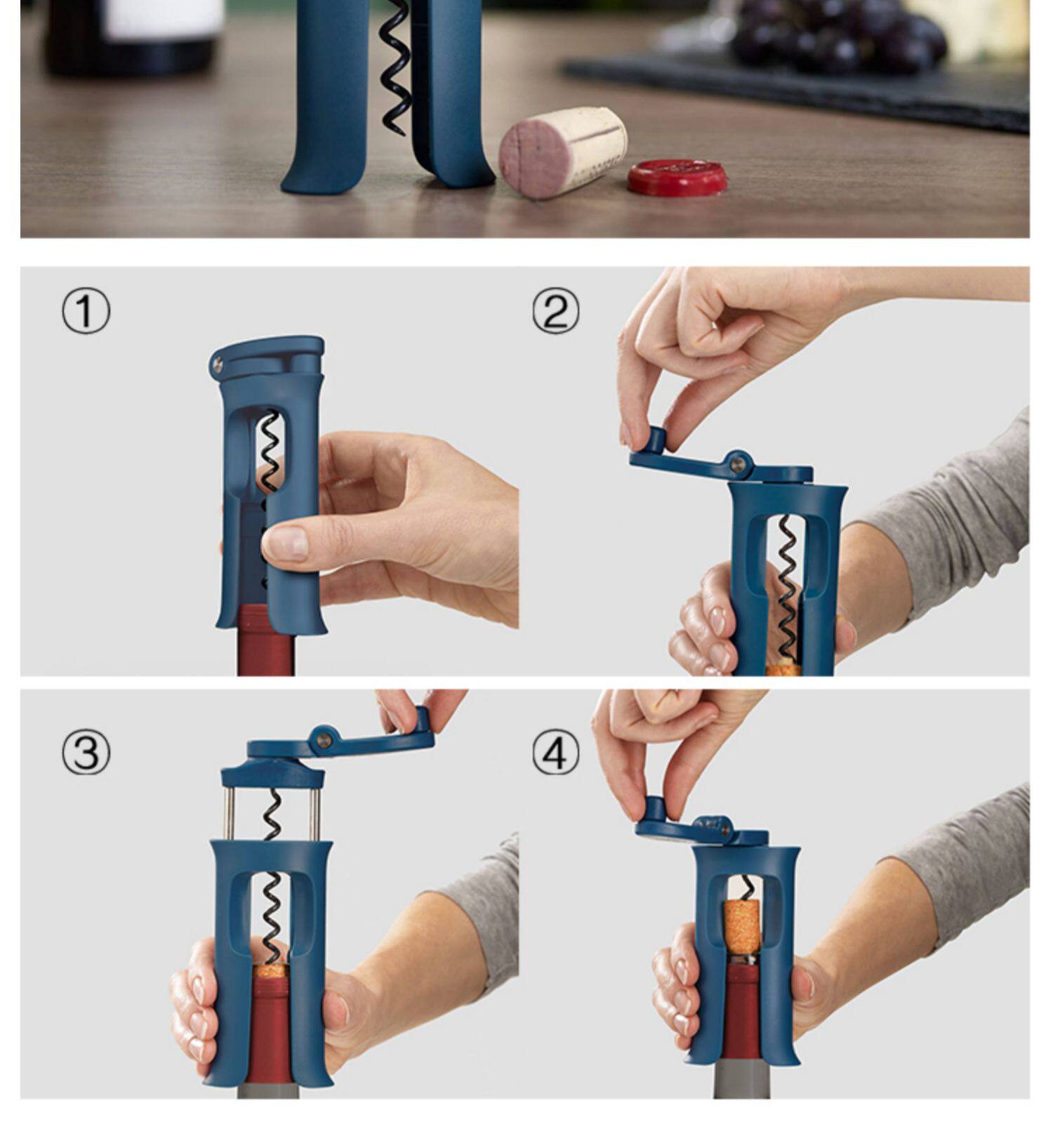 ①

②

③

④