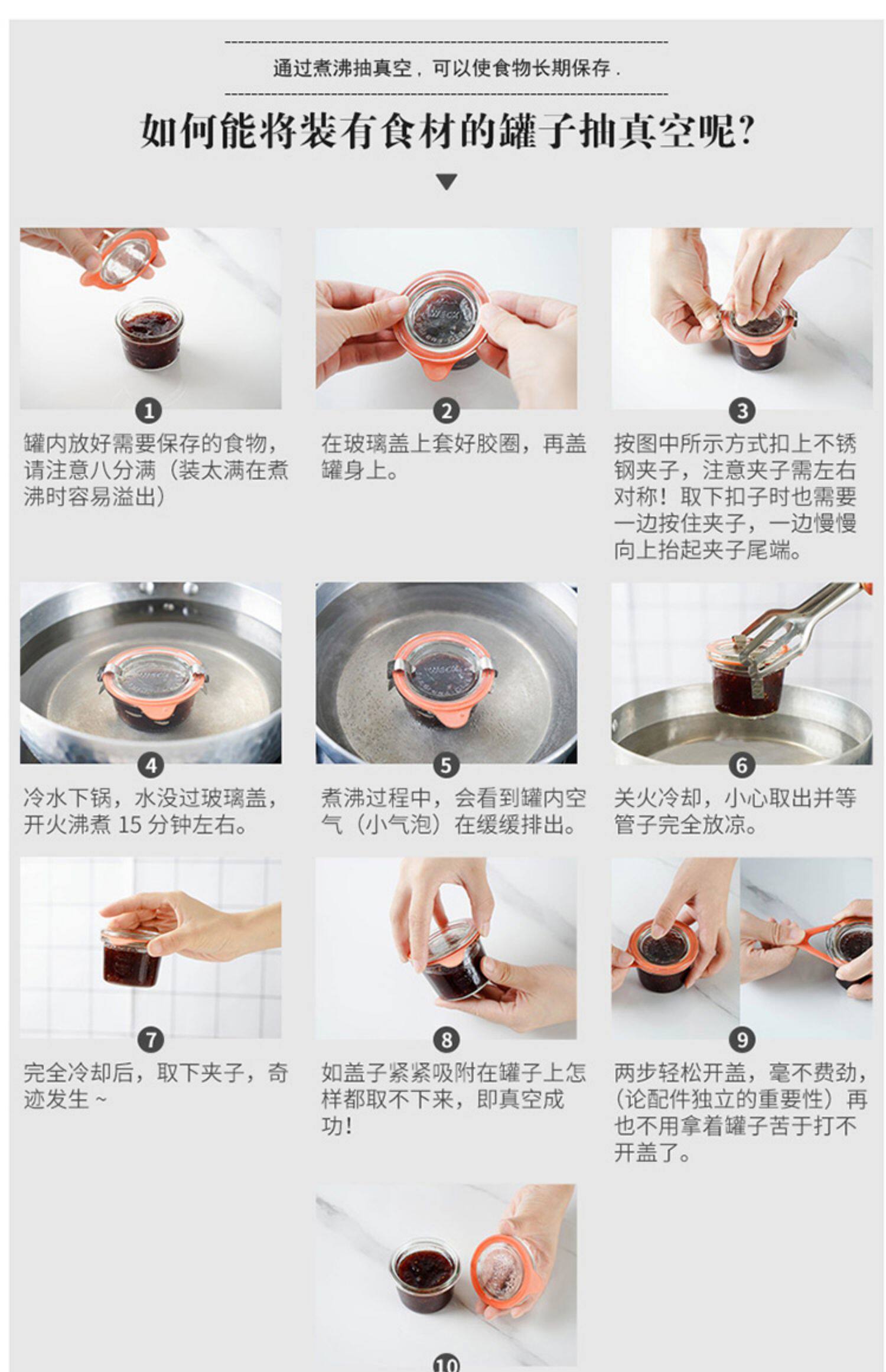 通过煮沸抽真空，可以使食物长期保存.

如何能将装有食材的罐子抽真空呢?

1
罐内放好需要保存的食物，请注意八分满（装太满在煮沸时容易溢出）

2
在玻璃盖上套好胶圈，再盖罐身上。

3
按图中所示方式扣上不锈钢夹子，注意夹子需左右对称！取下扣子时也需要一边按住夹子，一边慢慢向上抬起夹子尾端。

4
冷水下锅，水没过玻璃盖，开火沸煮 15 分钟左右。

5
煮沸过程中，会看到罐内空气（小气泡）在缓缓排出。

6
关火冷却，小心取出并等管子完全放凉。

7
完全冷却后，取下夹子，奇迹发生 ~

8
如盖子紧紧吸附在罐子上怎样都取不下来，即真空成功!

9
两步轻松开盖，毫不费劲，（论配件独立的重要性）再也不用拿着罐子苦于打不开盖了。

10