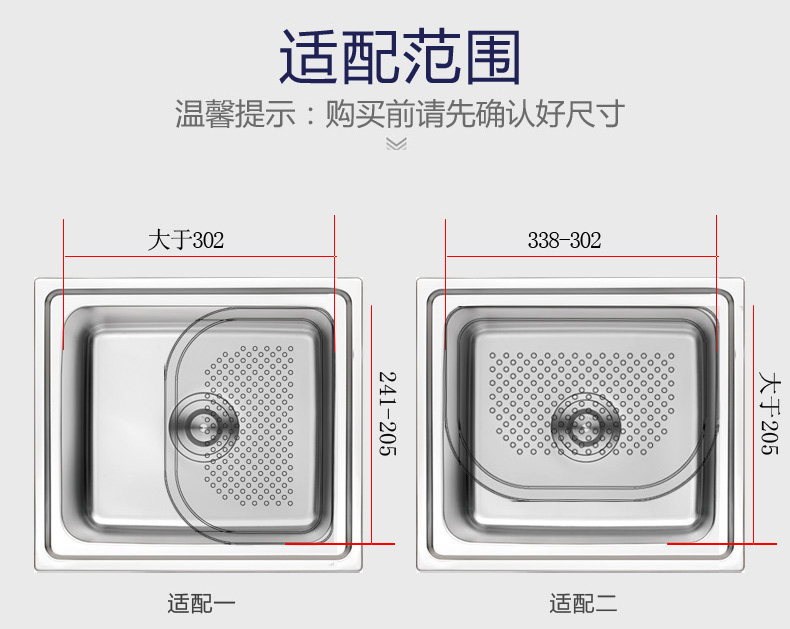 适配范围

温馨提示：购买前请先确认好尺寸

大于302

241-205

适配一

338-302

大于205

适配二