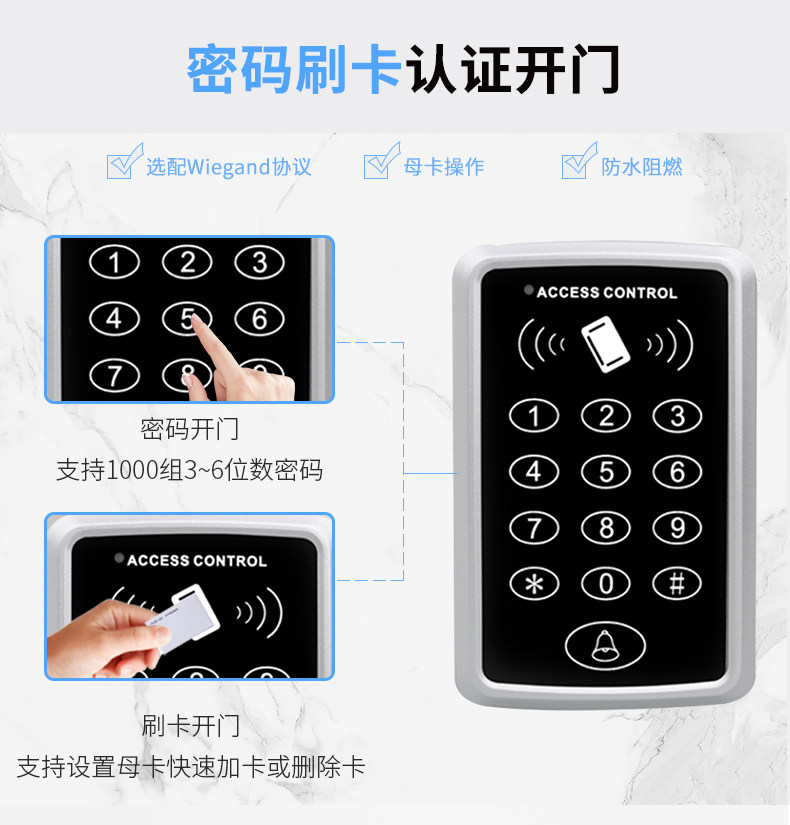 密码刷卡认证开门

选配Wiegand协议 母卡操作 防水阻燃

1 2 3
4 5 6
7 8

密码开门
支持1000组3~6位数密码

ACCESS CONTROL

刷卡开门
支持设置母卡快速加卡或删除卡

ACCESS CONTROL

1 2 3
4 5 6
7 8 9
* 0 #