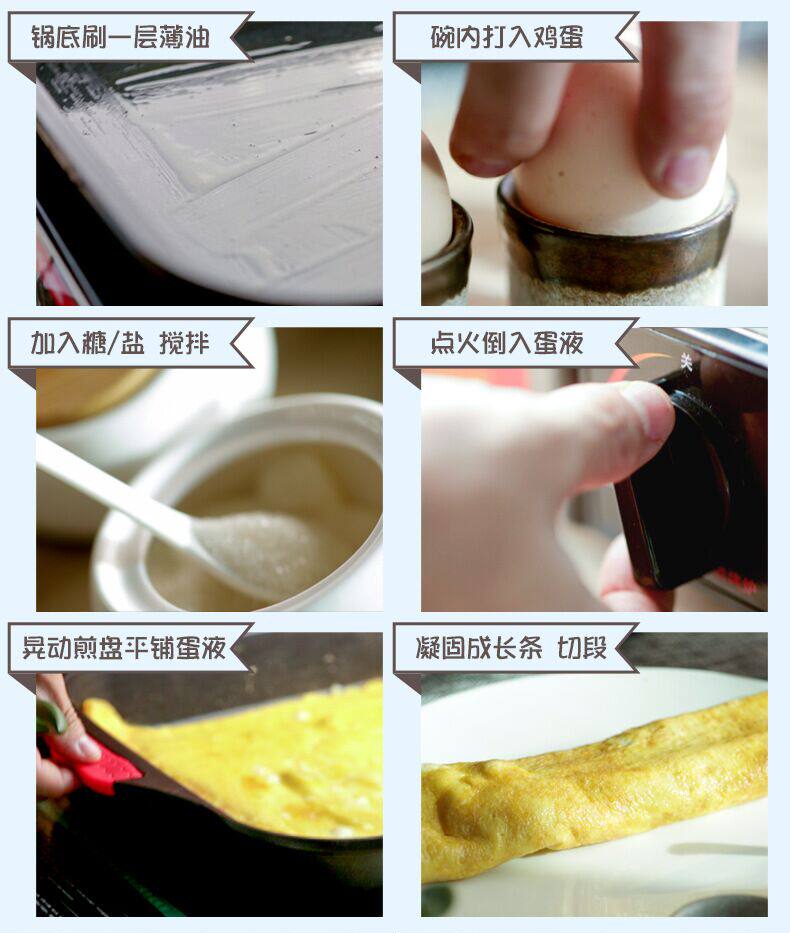 锅底刷一层薄油

碗内打入鸡蛋

加入糖/盐 搅拌

点火倒入蛋液

关

晃动煎盘平铺蛋液

凝固成长条 切段