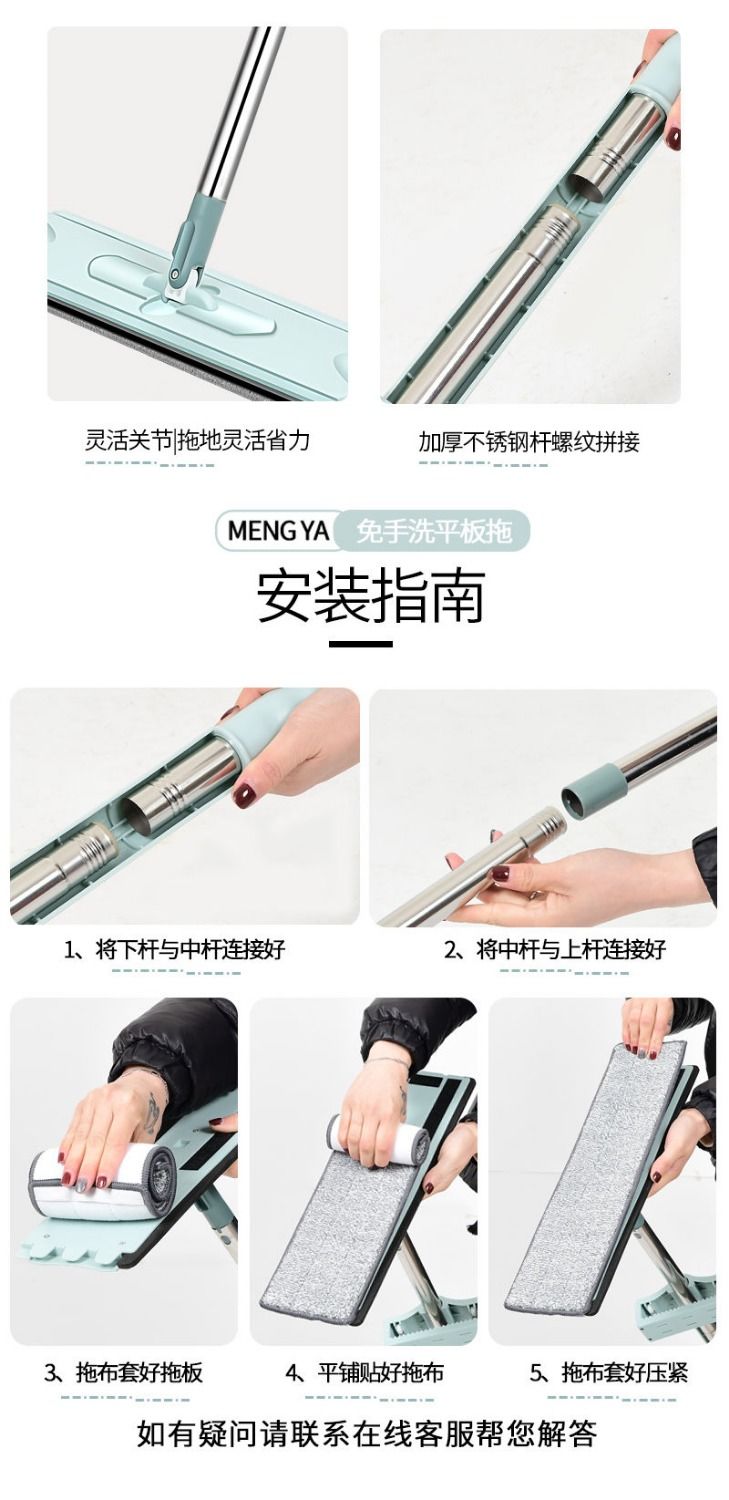 灵活关节|拖地灵活省力

加厚不锈钢杆螺纹拼接

MENG YA 免手洗平板拖

安装指南

1、将下杆与中杆连接好

2、将中杆与上杆连接好

3、拖布套好拖板

4、平铺贴好拖布

5、拖布套好压紧

如有疑问请联系在线客服帮您解答