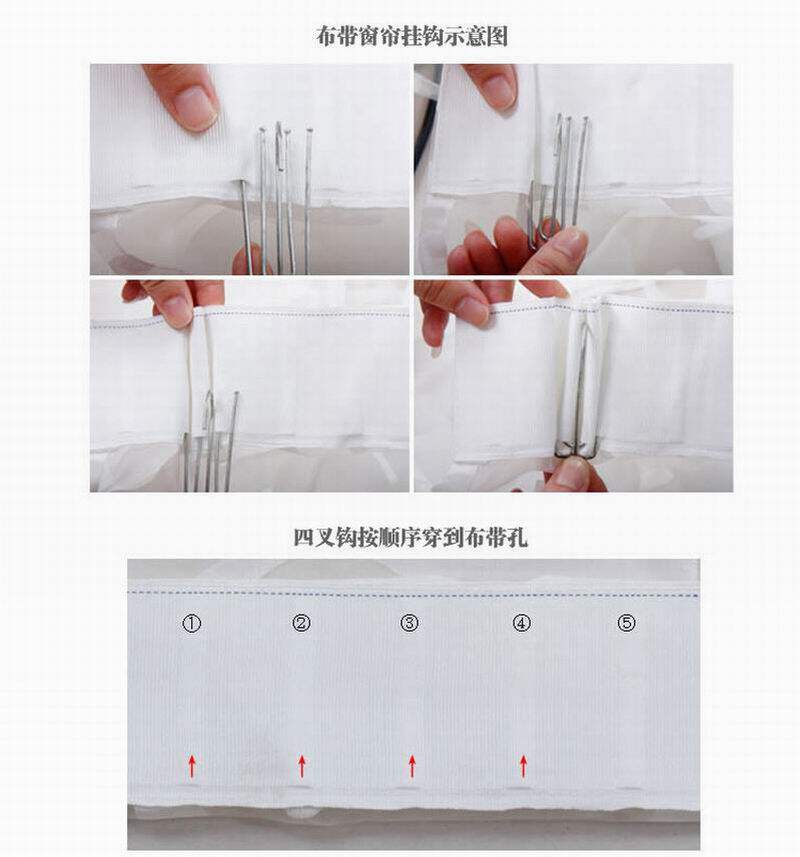 布带窗帘挂钩示意图

四叉钩按顺序穿到布带孔

①

②

③

④

⑤