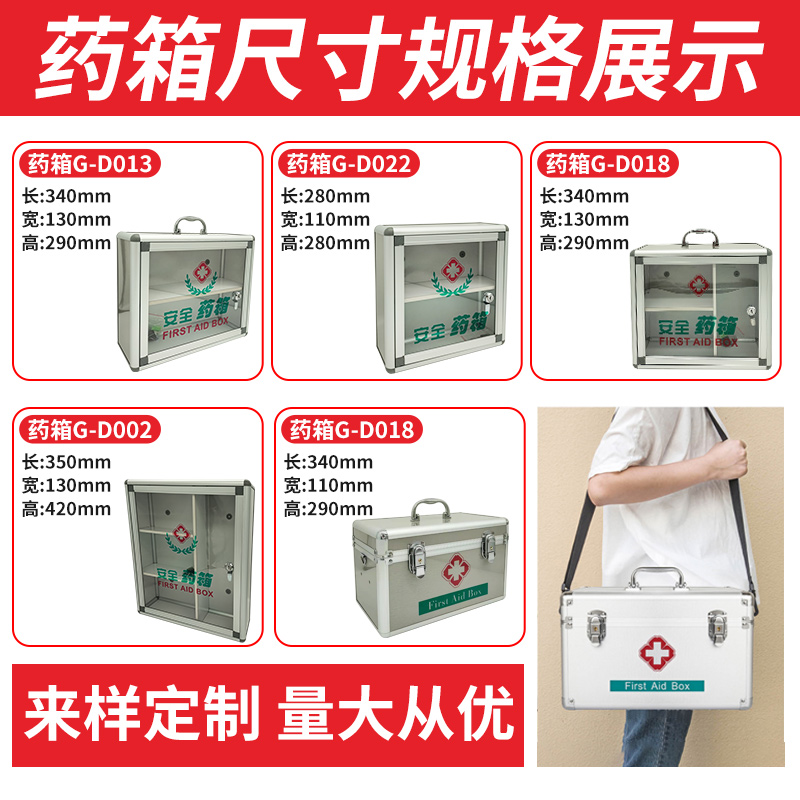 药箱尺寸规格展示

药箱G-D013
长:340mm
宽:130mm
高:290mm

安全 药箱
FIRST AID BOX

药箱G-D022
长:280mm
宽:110mm
高:280mm

安全 药箱

药箱G-D018
长:340mm
宽:130mm
高:290mm

安全 药箱
FIRST AID BOX

药箱G-D002
长:350mm
宽:130mm
高:420mm

安全 药箱
FIRST AID BOX

药箱G-D018
长:340mm
宽:110mm
高:290mm

First Aid Box

First Aid Box

来样定制 量大从优