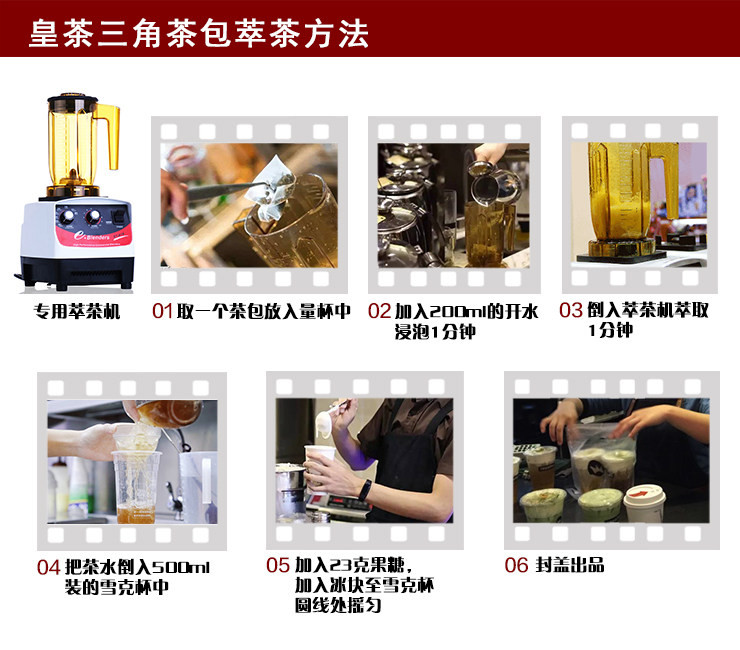 皇茶三角茶包萃茶方法

e-Blenders

专用萃茶机

01 取一个茶包放入量杯中

02 加入200ml的开水浸泡1分钟

03 倒入萃茶机萃取1分钟

04 把茶水倒入500ml装的雪克杯中

05 加入23克果糖，加入冰块至雪克杯圆线处摇匀

06 封盖出品